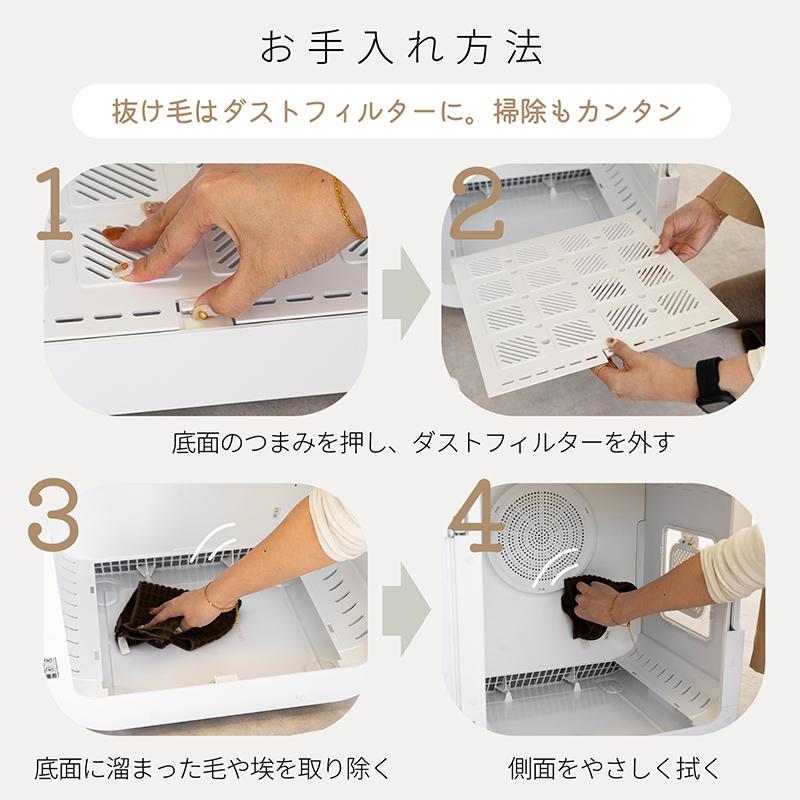 お手入れ方法

抜け毛はダストフィルターに。掃除もカンタン

1

2

底面のつまみを押し、ダストフィルターを外す

3

4

底面に溜まった毛や埃を取り除く

側面をやさしく拭く