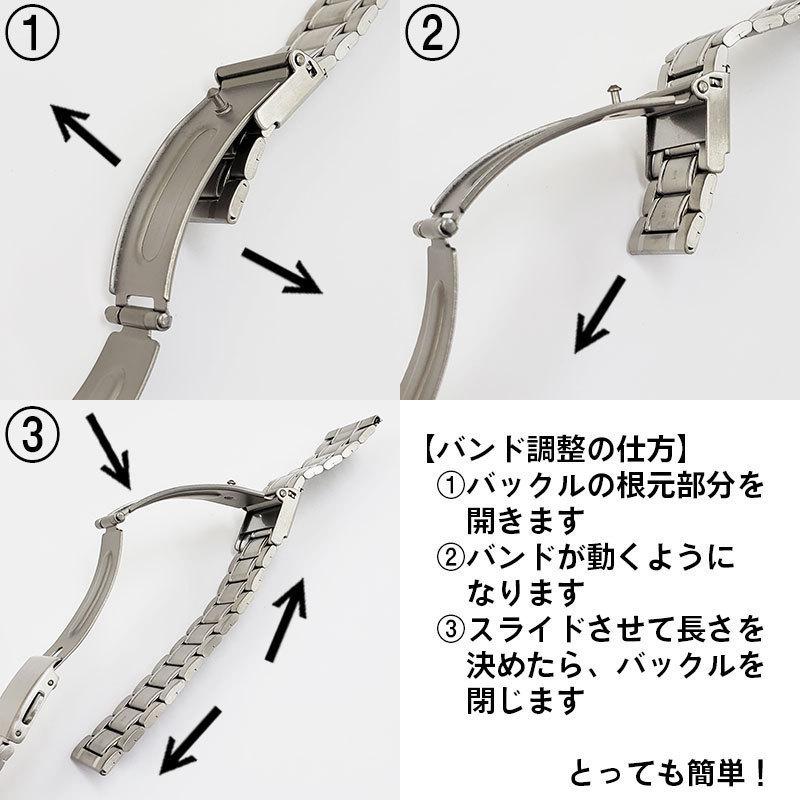 ①

②

③

【バンド調整の仕方】
①バックルの根元部分を開きます
②バンドが動くようになります
③スライドさせて長さを決めたら、バックルを閉じます

とっても簡単！