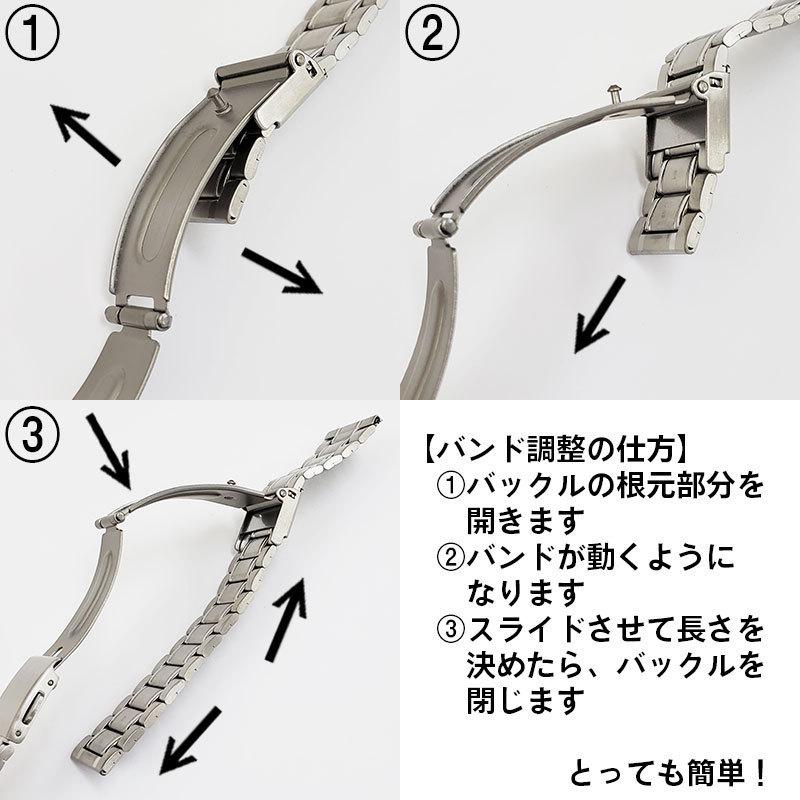 ①

②

③

【バンド調整の仕方】
①バックルの根元部分を開きます
②バンドが動くようになります
③スライドさせて長さを決めたら、バックルを閉じます

とっても簡単！