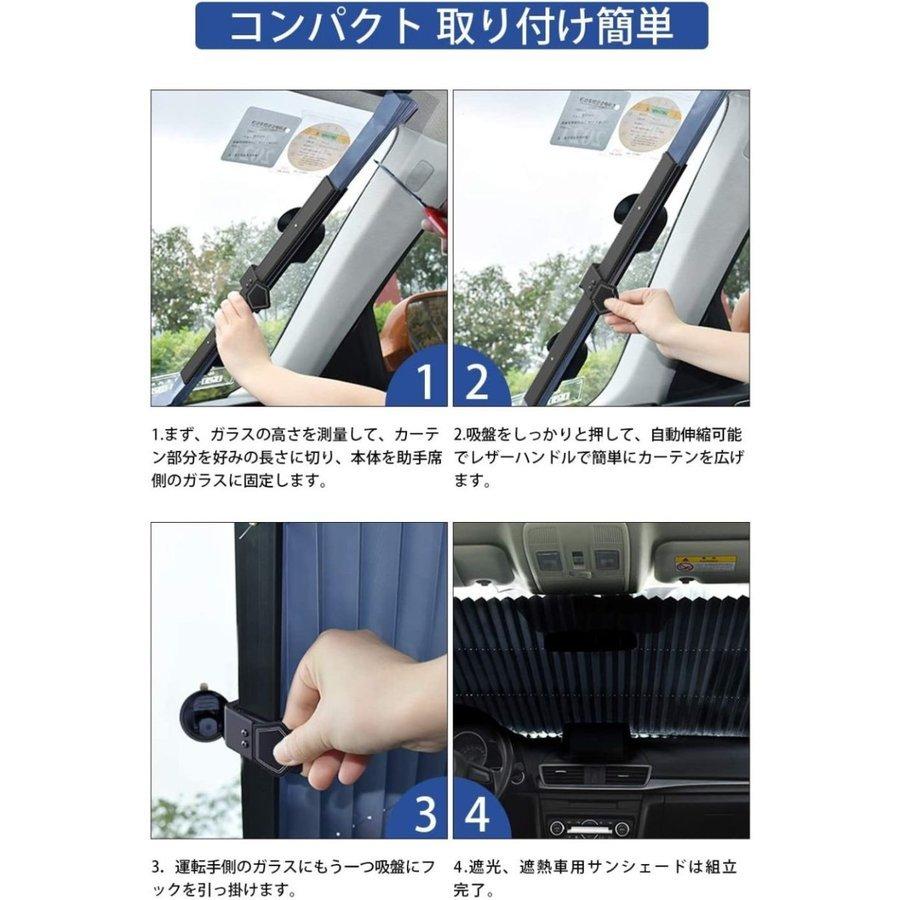 コンパクト 取り付け簡単

1

2

1.まず、ガラスの高さを測量して、カーテン部分を好みの長さに切り、本体を助手席側のガラスに固定します。

2.吸盤をしっかりと押して、自動伸縮可能でレザーハンドルで簡単にカーテンを広げます。

3

4

3. 運転手側のガラスにもう一つ吸盤にフックを引っ掛けます。

4.遮光、遮熱車用サンシェードは組立完了。