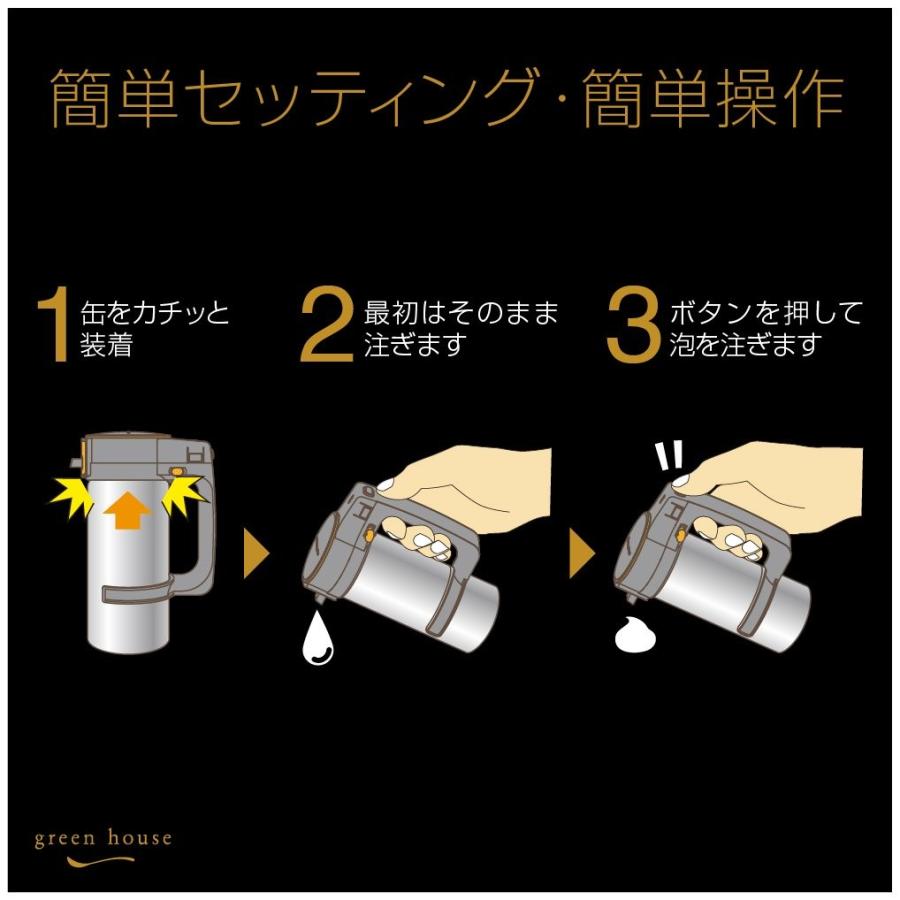 簡単セッティング・簡単操作

1 缶をカチッと装着

2 最初はそのまま注ぎます

3 ボタンを押して泡を注ぎます

green house