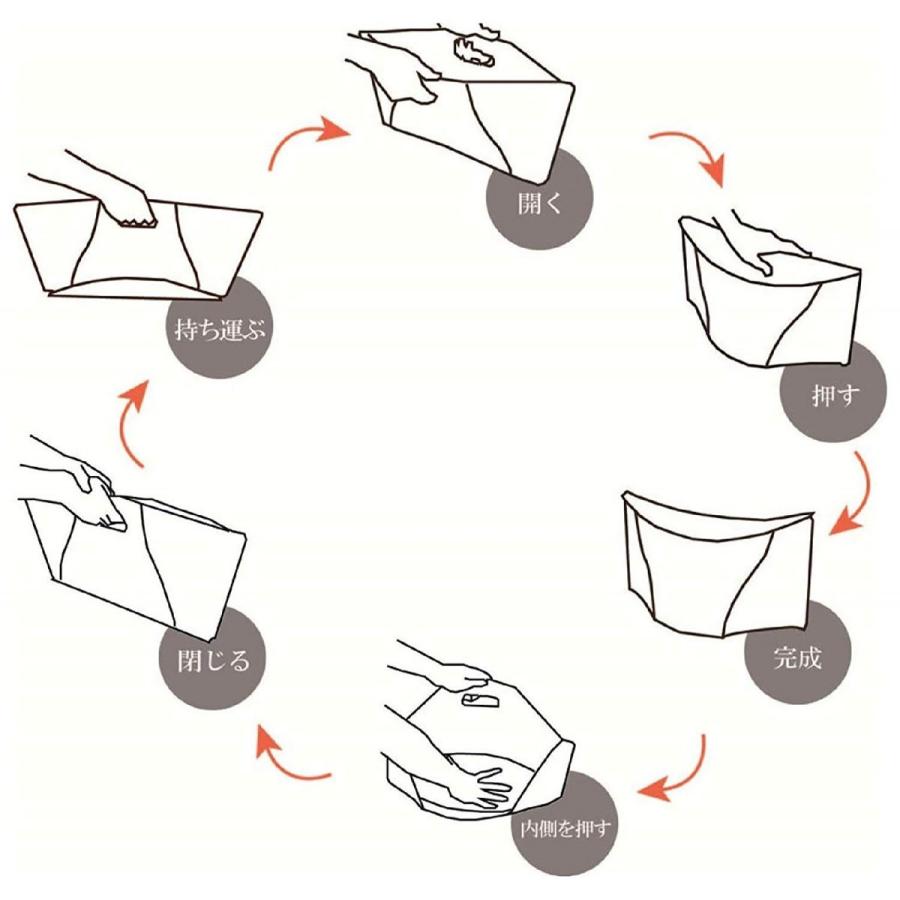 開く

押す

完成

内側を押す

閉じる

持ち運ぶ