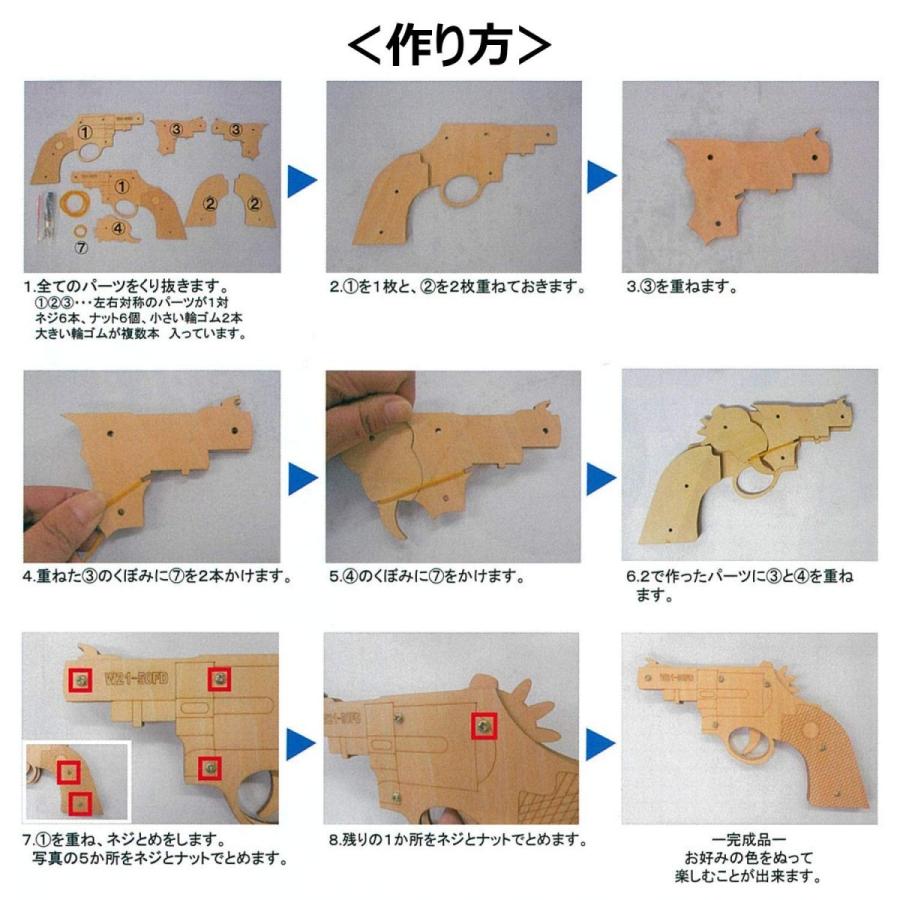 ＜作り方＞

①
③
③
①
②
②
④
⑦

1.全てのパーツをくり抜きます。
①②③・・・左右対称のパーツが1対
ネジ6本、ナット6個、小さい輪ゴム2本
大きい輪ゴムが複数本 入っています。

2.①を1枚と、②を2枚重ねておきます。

3.③を重ねます。

4.重ねた③のくぼみに⑦を2本かけます。

5.④のくぼみに⑦をかけます。

6.2で作ったパーツに③と④を重ねます。

W21-50FD

7.①を重ね、ネジとめをします。
写真の5か所をネジとナットでとめます。

8.残りの1か所をネジとナットでとめます。

ー完成品ー
お好みの色をぬって
楽しむことが出来ます。