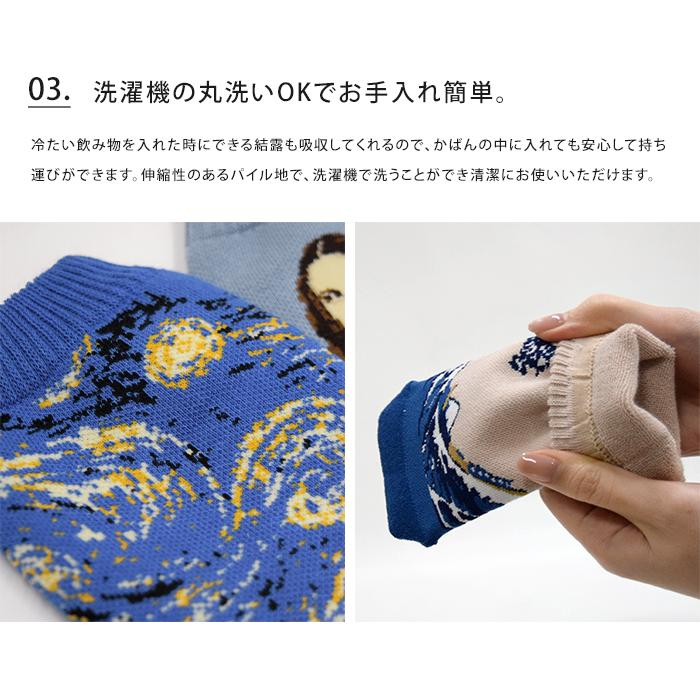 03. 洗濯機の丸洗いOKでお手入れ簡単。

冷たい飲み物を入れた時にできる結露も吸収してくれるので、かばんの中に入れても安心して持ち運びができます。伸縮性のあるパイル地で、洗濯機で洗うことができ清潔にお使いいただけます。