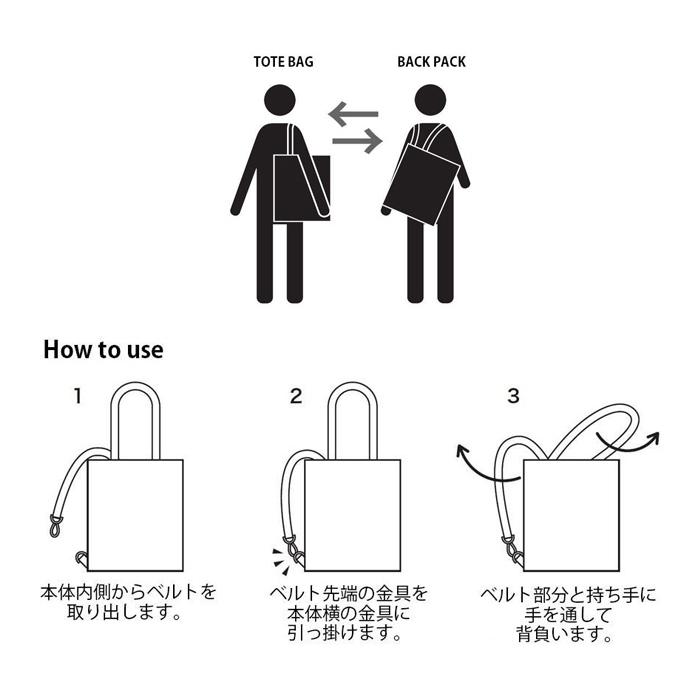 TOTE BAG

BACK PACK

How to use

1

本体内側からベルトを取り出します。

2

ベルト先端の金具を本体横の金具に引っ掛けます。

3

ベルト部分と持ち手に手を通して背負います。