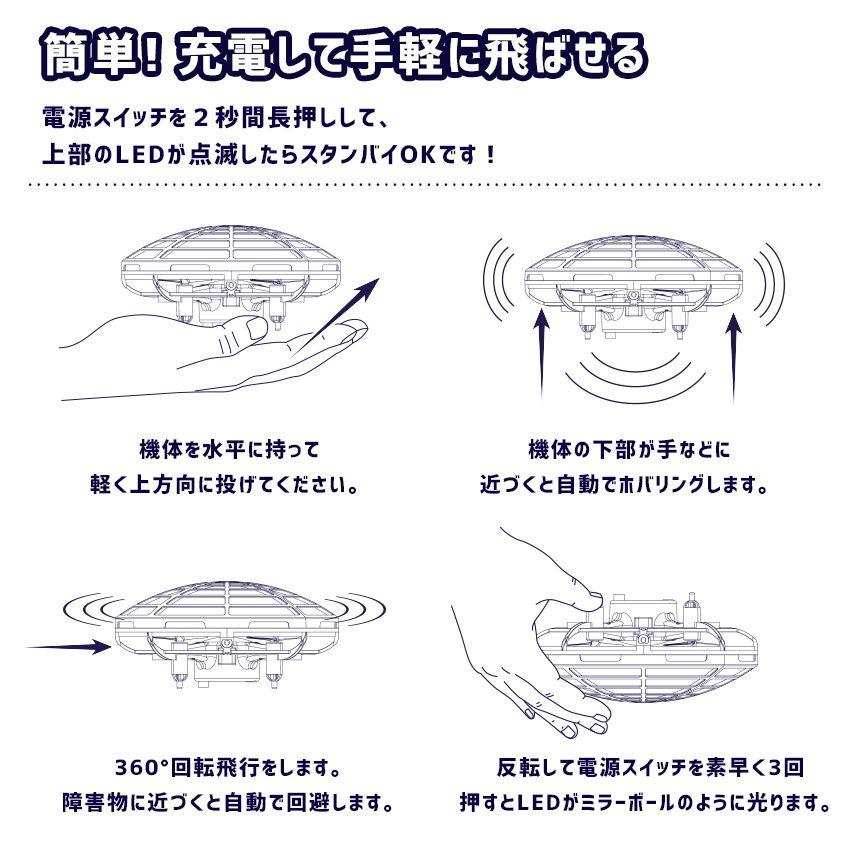 簡単！充電して手軽に飛ばせる

電源スイッチを２秒間長押しして、
上部のLEDが点滅したらスタンバイOKです！

機体を水平に持って
軽く上方向に投げてください。

機体の下部が手などに
近づくと自動でホバリングします。

360°回転飛行をします。
障害物に近づくと自動で回避します。

反転して電源スイッチを素早く3回
押すとLEDがミラーボールのように光ります。