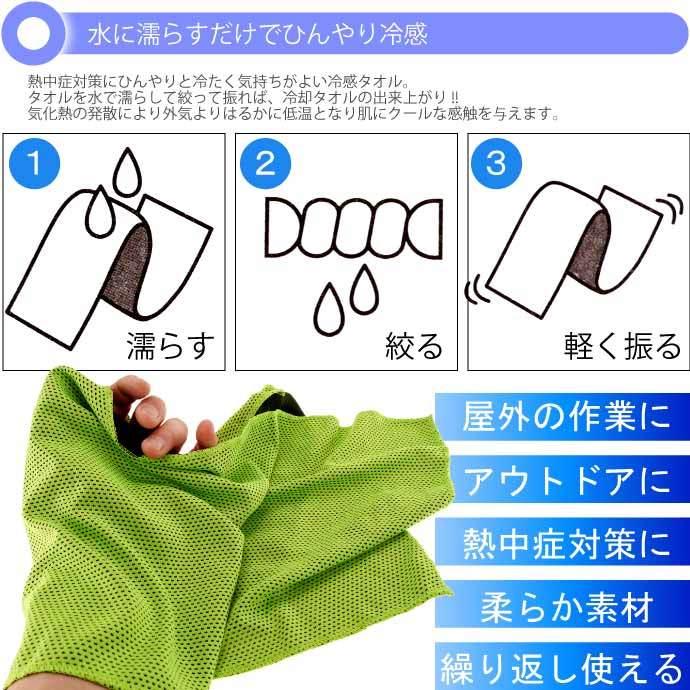 水に濡らすだけでひんやり冷感

熱中症対策にひんやりと冷たく気持ちがよい冷感タオル。
タオルを水で濡らして絞って振れば、冷却タオルの出来上がり!!
気化熱の発散により外気よりはるかに低温となり肌にクールな感触を与えます。

1
濡らす

2
絞る

3
軽く振る

屋外の作業に

アウトドアに

熱中症対策に

柔らか素材

繰り返し使える