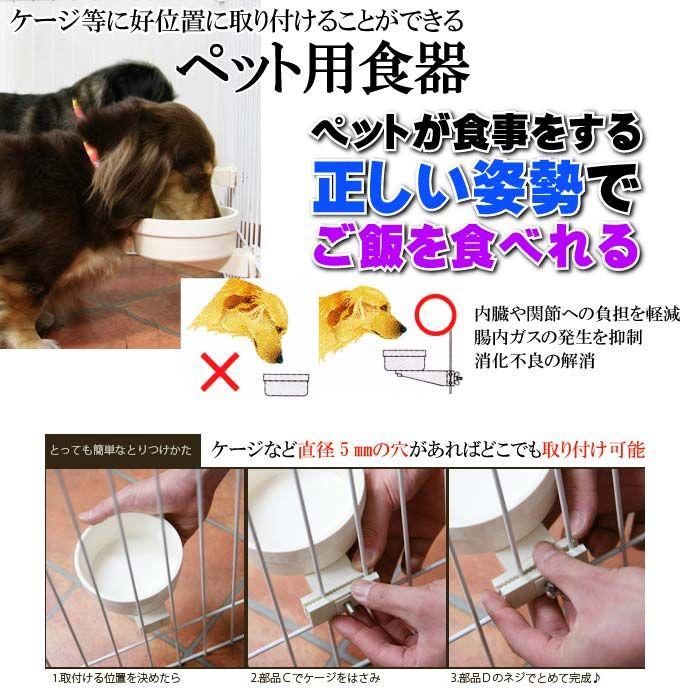 ケージ等に好位置に取り付けることができる
ペット用食器

ペットが食事をする
正しい姿勢で
ご飯を食べれる

内臓や関節への負担を軽減
腸内ガスの発生を抑制
消化不良の解消

とっても簡単なとりつけかた
ケージなど直径 5 mmの穴があればどこでも取り付け可能

1.取付ける位置を決めたら
2.部品Cでケージをはさみ
3.部品Dのネジでとめて完成♪