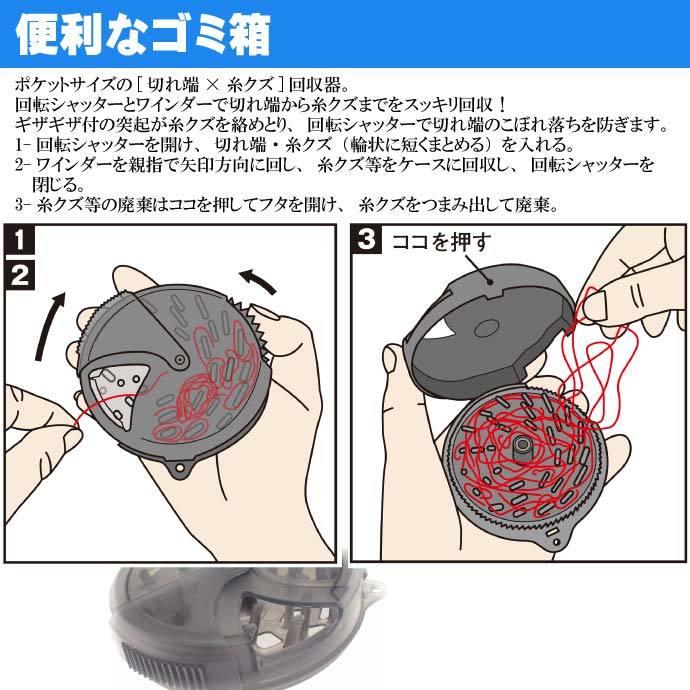 便利なゴミ箱

ポケットサイズの［切れ端 × 糸クズ］回収器。
回転シャッターとワインダーで切れ端から糸クズまでをスッキリ回収！
ギザギザ付の突起が糸クズを絡めとり、回転シャッターで切れ端のこぼれ落ちを防ぎます。
1- 回転シャッターを開け、切れ端・糸クズ（輪状に短くまとめる）を入れる。
2- ワインダーを親指で矢印方向に回し、糸クズ等をケースに回収し、回転シャッターを閉じる。
3- 糸クズ等の廃棄はココを押してフタを開け、糸クズをつまみ出して廃棄。

1
2

3 ココを押す