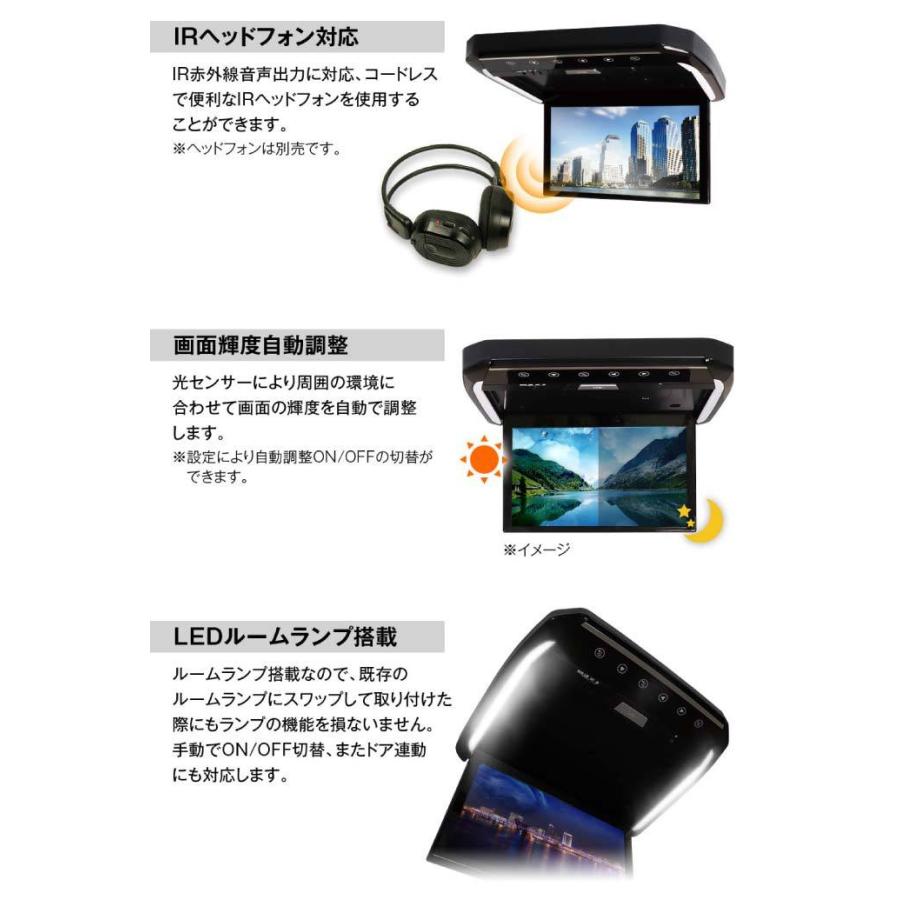 IRヘッドフォン対応

IR赤外線音声出力に対応、コードレスで便利なIRヘッドフォンを使用することができます。
※ヘッドフォンは別売です。

画面輝度自動調整

光センサーにより周囲の環境に合わせて画面の輝度を自動で調整します。
※設定により自動調整ON/OFFの切替ができます。

※イメージ

LEDルームランプ搭載

ルームランプ搭載なので、既存のルームランプにスワップして取り付けた際にもランプの機能を損ないません。手動でON/OFF切替、またドア連動にも対応します。