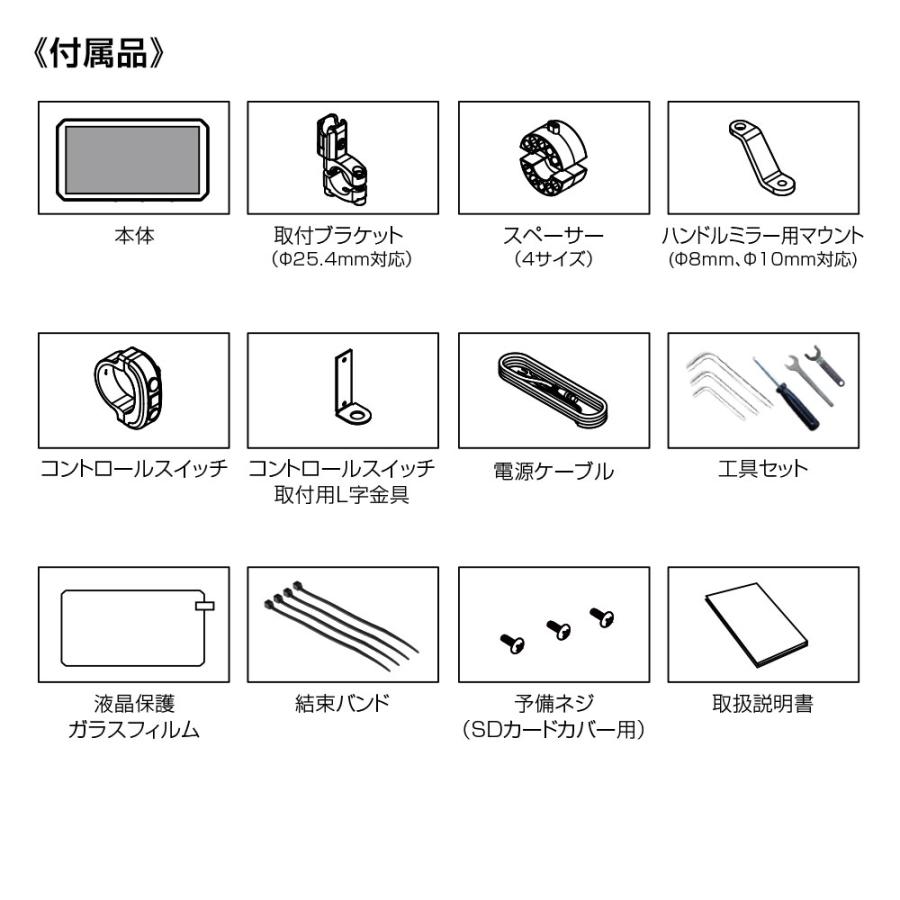 《付属品》

本体

取付ブラケット
（Φ25.4mm対応）

スペーサー
（4サイズ）

ハンドルミラー用マウント
（Φ8mm、Φ10mm対応）

コントロールスイッチ

コントロールスイッチ
取付用L字金具

電源ケーブル

工具セット

液晶保護
ガラスフィルム

結束バンド

予備ネジ
（SDカードカバー用）

取扱説明書