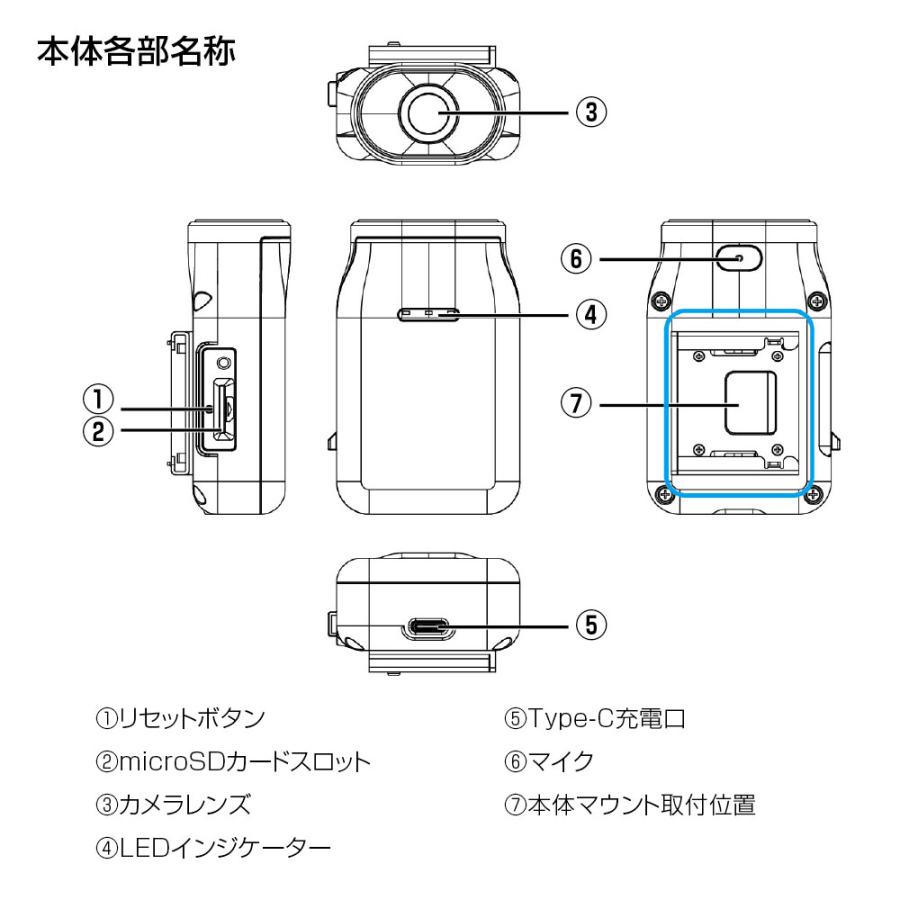 本体各部名称

③

⑥

④

①

②

⑦

⑤

①リセットボタン

②microSDカードスロット

③カメラレンズ

④LEDインジケーター

⑤Type-C充電口

⑥マイク

⑦本体マウント取付位置