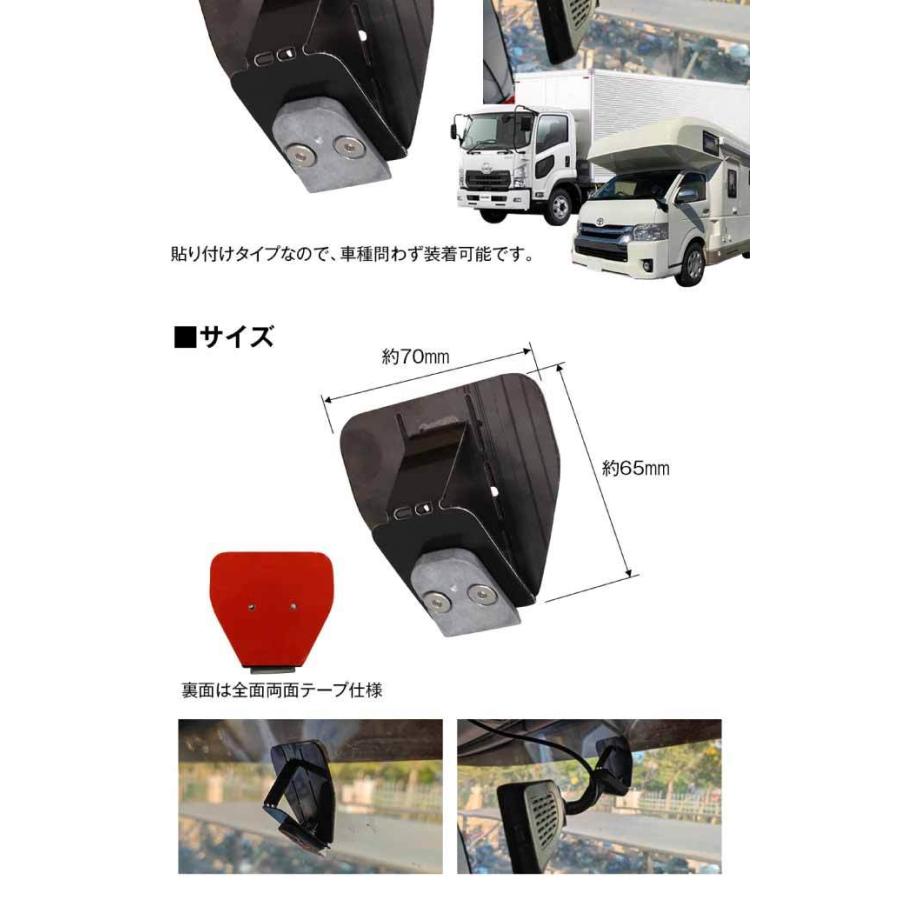 貼り付けタイプなので、車種問わず装着可能です。

■サイズ

約70mm

約65mm

裏面は全面両面テープ仕様