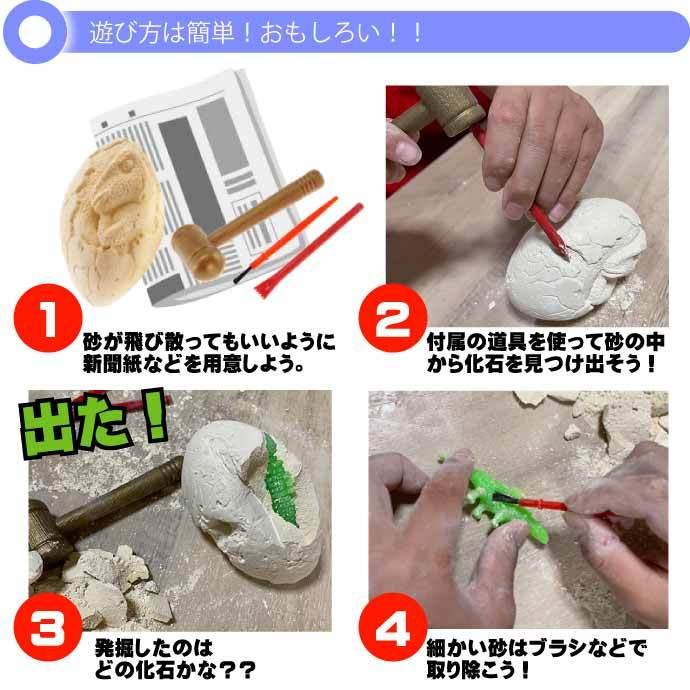 遊び方は簡単！おもしろい！！

1
砂が飛び散ってもいいように新聞紙などを用意しよう。

2
付属の道具を使って砂の中から化石を見つけ出そう！

出た！

3
発掘したのはどの化石かな？？

4
細かい砂はブラシなどで取り除こう！