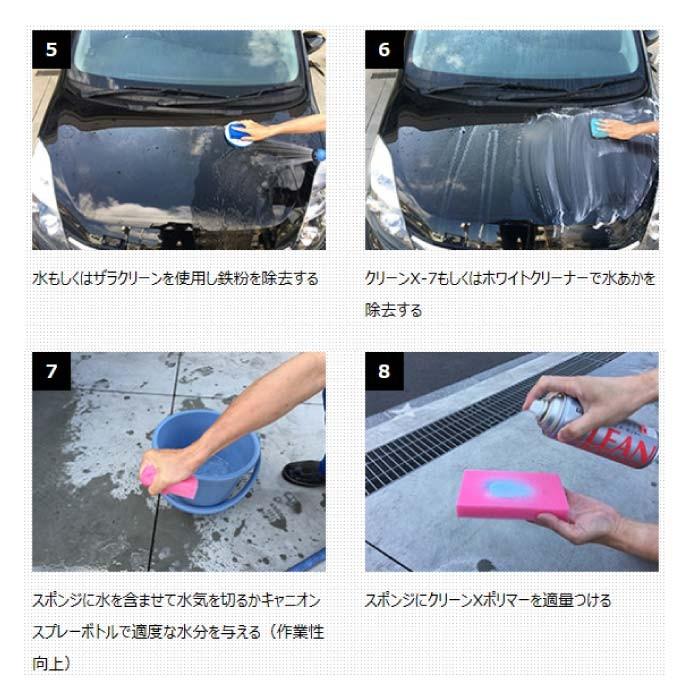 5

水もしくはザラクリーンを使用し鉄粉を除去する

6

クリーンX-7もしくはホワイトクリーナーで水あかを除去する

7

スポンジに水を含ませて水気を切るかキャニオンスプレーボトルで適度な水分を与える（作業性向上）

8

LEAN

スポンジにクリーンXポリマーを適量つける