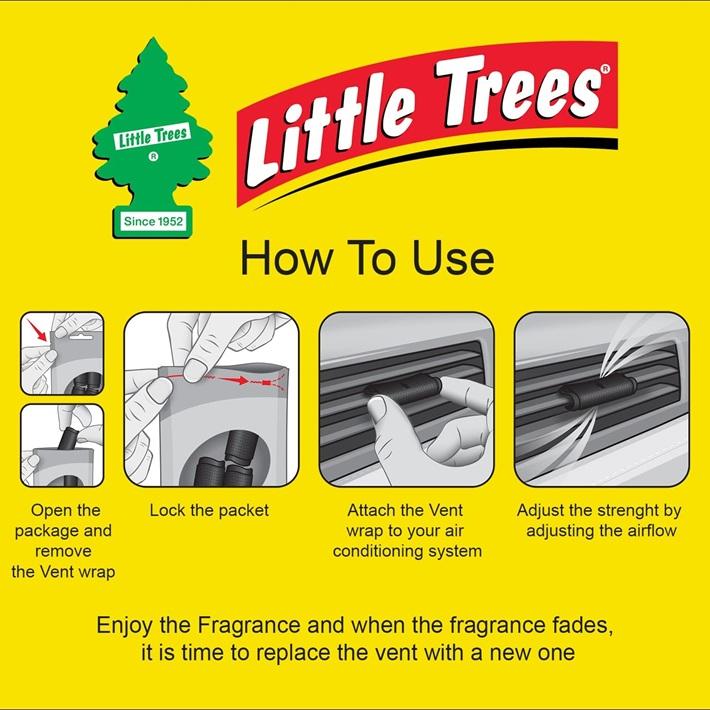 Little Trees
®
Since 1952

Little Trees®

How To Use

Open the package and remove the Vent wrap

Lock the packet

Attach the Vent wrap to your air conditioning system

Adjust the strenght by adjusting the airflow

Enjoy the Fragrance and when the fragrance fades, it is time to replace the vent with a new one