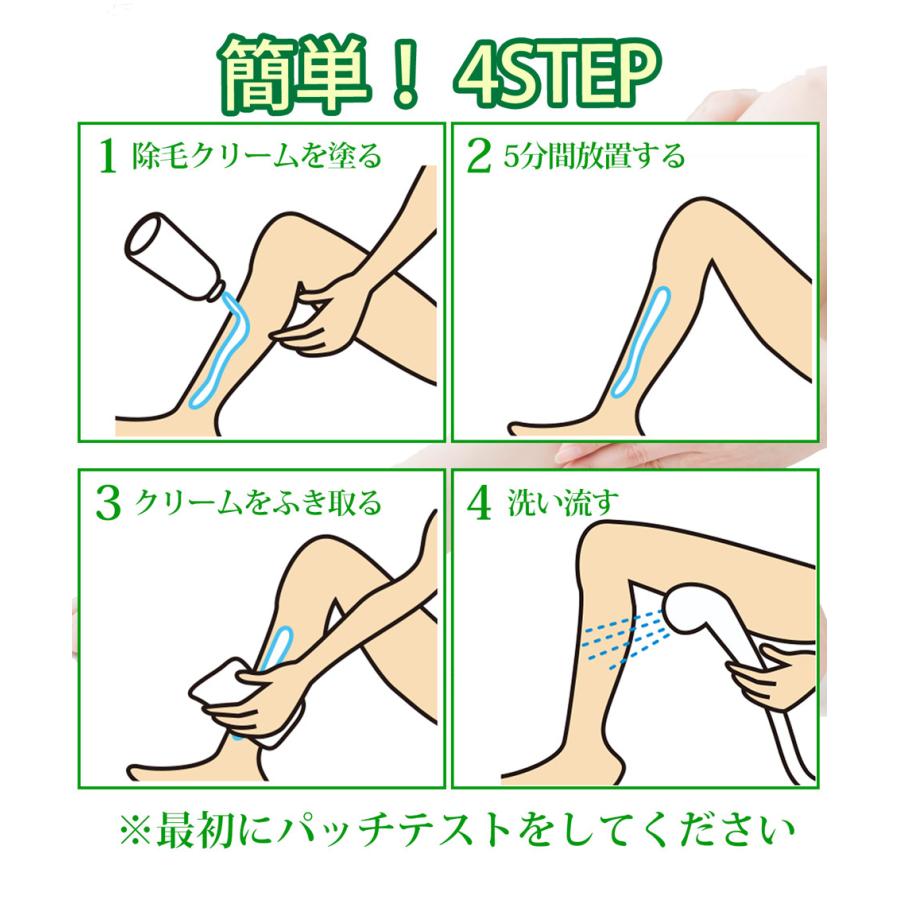 簡単！ 4STEP

1 除毛クリームを塗る

2 5分間放置する

3 クリームをふき取る

4 洗い流す

※最初にパッチテストをしてください