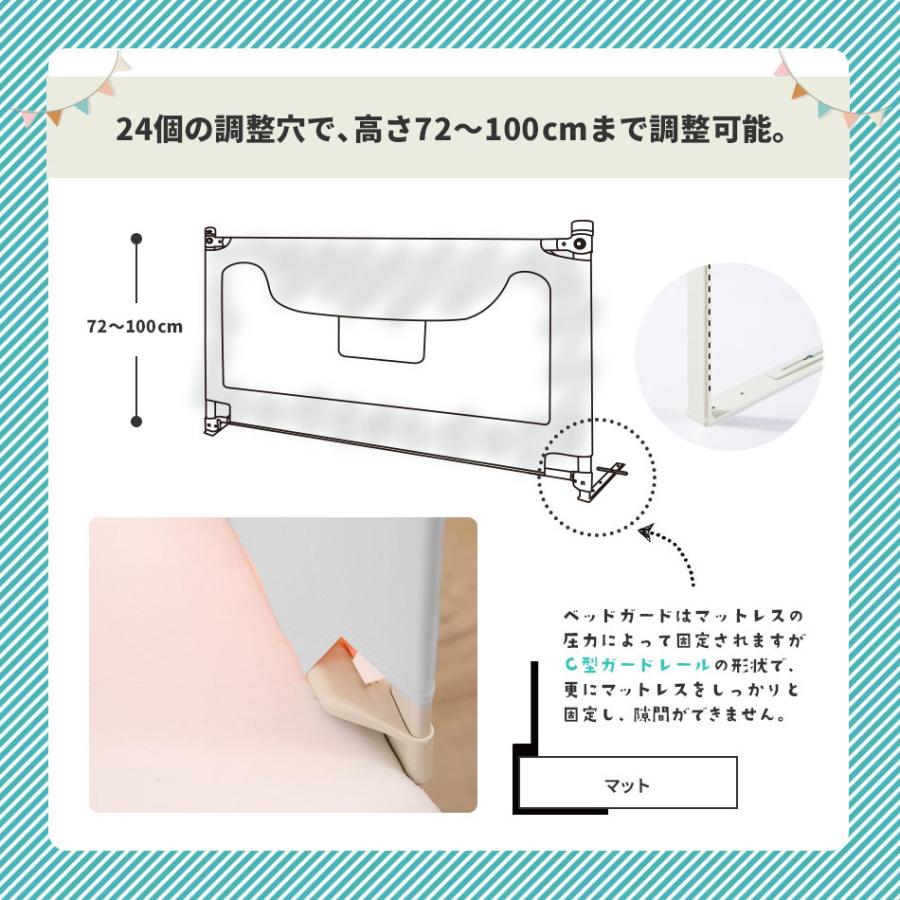 24個の調整穴で、高さ72～100cmまで調整可能。

72～100cm

ベッドガードはマットレスの圧力によって固定されますがC型ガードレールの形状で、更にマットレスをしっかりと固定し、隙間ができません。

マット