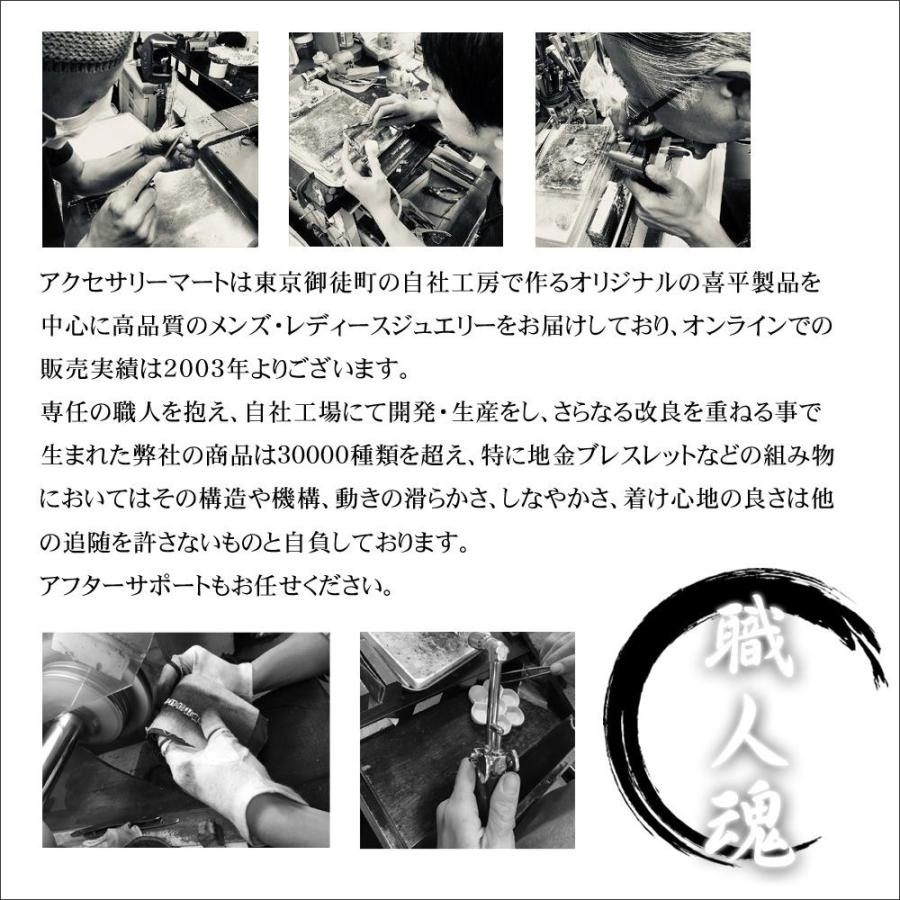 アクセサリーマートは東京御徒町の自社工房で作るオリジナルの喜平製品を中心に高品質のメンズ・レディースジュエリーをお届けしており、オンラインでの販売実績は2003年よりございます。
専任の職人を抱え、自社工場にて開発・生産をし、さらなる改良を重ねる事で生まれた弊社の商品は30000種類を超え、特に地金ブレスレットなどの組み物においてはその構造や機構、動きの滑らかさ、しなやかさ、着け心地の良さは他の追随を許さないものと自負しております。
アフターサポートもお任せください。

職人魂