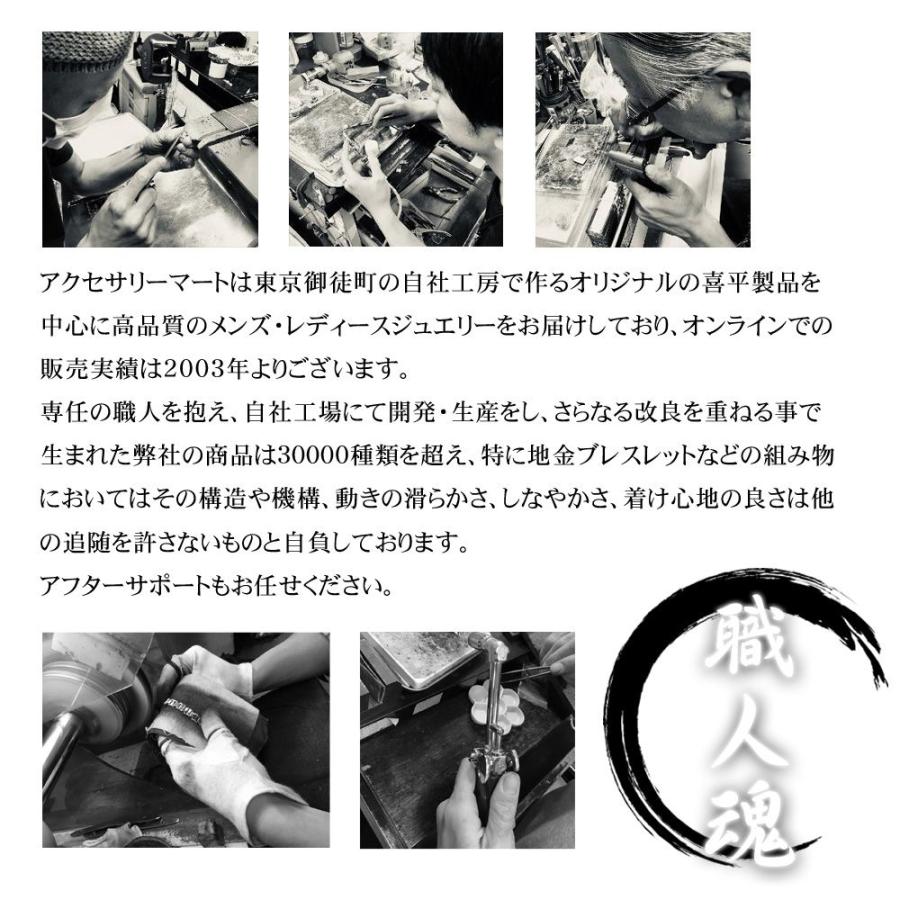 アクセサリーマートは東京御徒町の自社工房で作るオリジナルの喜平製品を中心に高品質のメンズ・レディースジュエリーをお届けしており、オンラインでの販売実績は2003年よりございます。
専任の職人を抱え、自社工場にて開発・生産をし、さらなる改良を重ねる事で生まれた弊社の商品は30000種類を超え、特に地金ブレスレットなどの組み物においてはその構造や機構、動きの滑らかさ、しなやかさ、着け心地の良さは他の追随を許さないものと自負しております。
アフターサポートもお任せください。

職人魂