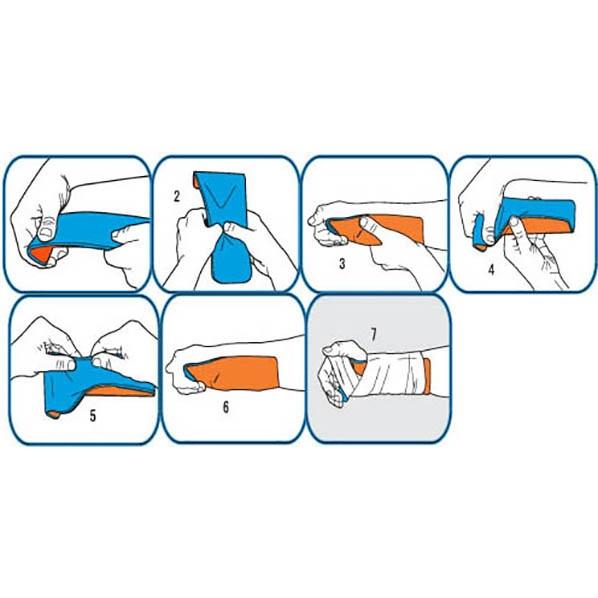 2

3

4

5

6

7