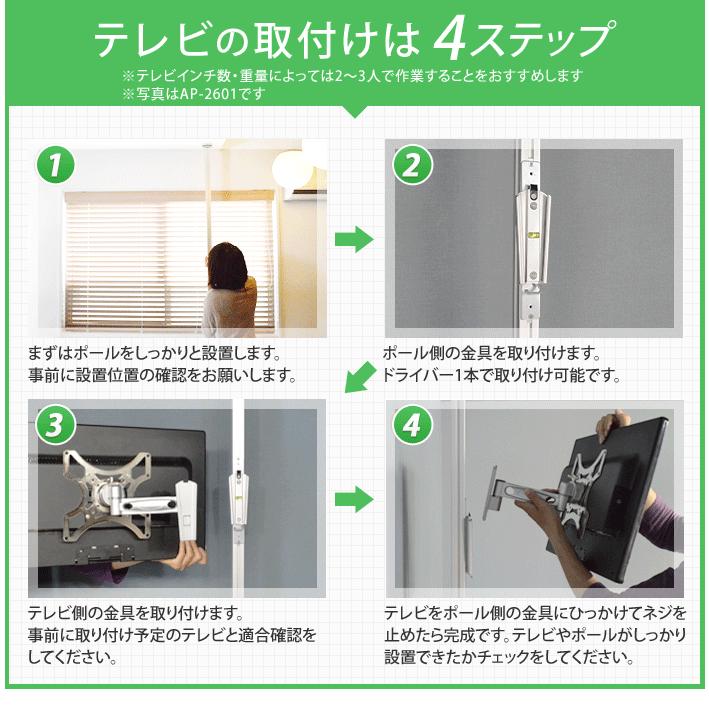 テレビの取付けは 4ステップ

※テレビインチ数・重量によっては2～3人で作業することをおすすめします
※写真はAP-2601です

1

まずはポールをしっかりと設置します。
事前に設置位置の確認をお願いします。

2

ポール側の金具を取り付けます。
ドライバー1本で取り付け可能です。

3

テレビ側の金具を取り付けます。
事前に取り付け予定のテレビと適合確認をしてください。

4

テレビをポール側の金具にひっかけてネジを止めたら完成です。テレビやポールがしっかり設置できたかチェックをしてください。