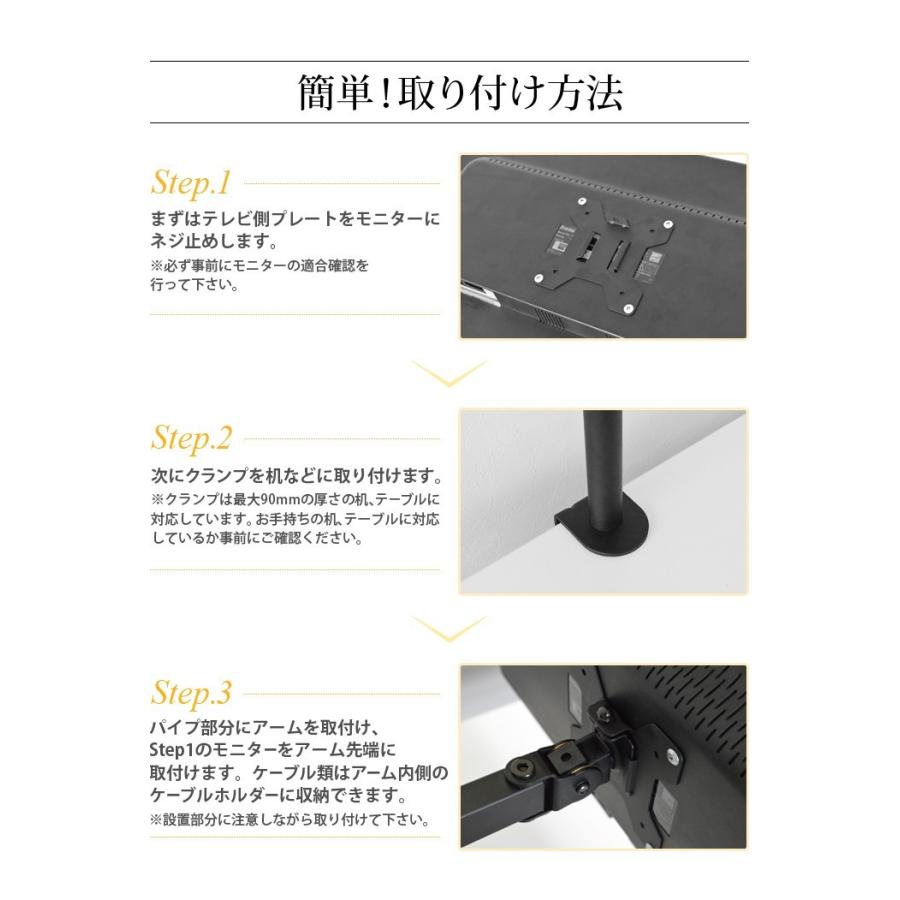 簡単！取り付け方法

Step.1

まずはテレビ側プレートをモニターにネジ止めします。

※必ず事前にモニターの適合確認を行って下さい。

Step.2

次にクランプを机などに取り付けます。

※クランプは最大90mmの厚さの机、テーブルに対応しています。お手持ちの机、テーブルに対応しているか事前にご確認ください。

Step.3

パイプ部分にアームを取付け、Step1のモニターをアーム先端に取付けます。ケーブル類はアーム内側のケーブルホルダーに収納できます。

※設置部分に注意しながら取り付けて下さい。