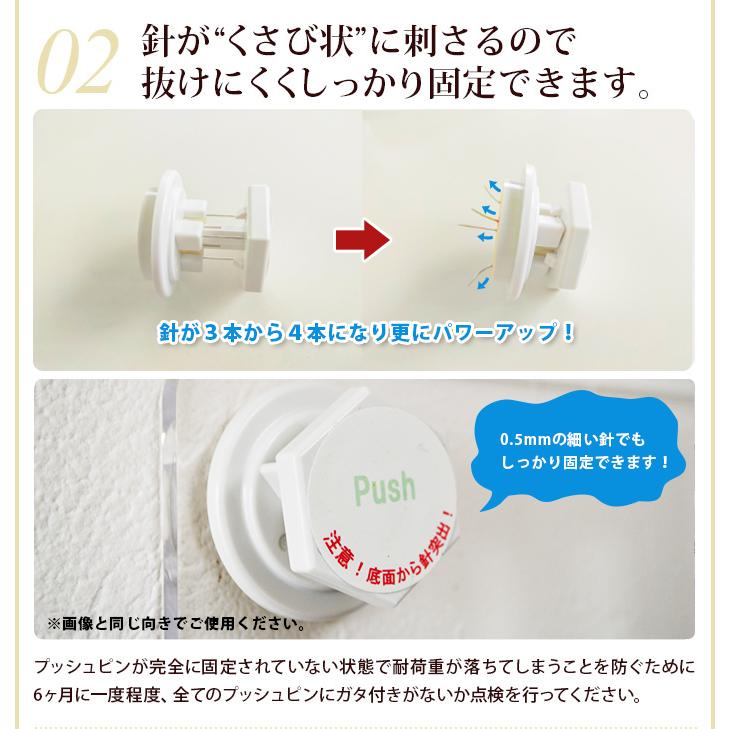 02 針が“くさび状”に刺さるので
抜けにくくしっかり固定できます。

針が３本から４本になり更にパワーアップ！

0.5mmの細い針でも
しっかり固定できます！

Push

注意！底面から針突出！

※画像と同じ向きでご使用ください。

プッシュピンが完全に固定されていない状態で耐荷重が落ちてしまうことを防ぐために6ヶ月に一度程度、全てのプッシュピンにガタ付きがないか点検を行ってください。