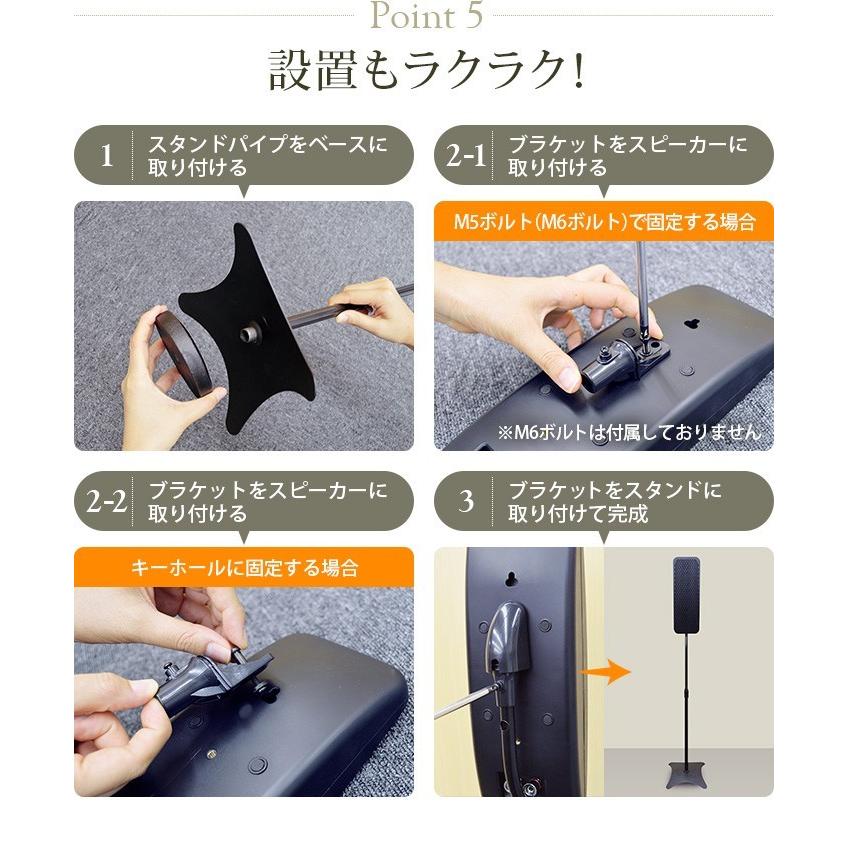 Point 5

設置もラクラク!

1 スタンドパイプをベースに取り付ける

2-1 ブラケットをスピーカーに取り付ける

M5ボルト(M6ボルト)で固定する場合

※M6ボルトは付属しておりません

2-2 ブラケットをスピーカーに取り付ける

キーホールに固定する場合

3 ブラケットをスタンドに取り付けて完成