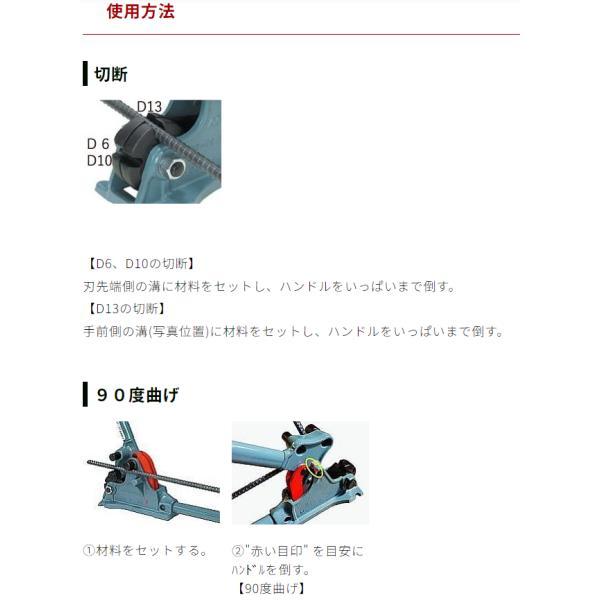 使用方法

切断

D13
D 6
D10

【D6、D10の切断】
刃先端側の溝に材料をセットし、ハンドルをいっぱいまで倒す。
【D13の切断】
手前側の溝(写真位置)に材料をセットし、ハンドルをいっぱいまで倒す。

９０度曲げ

①材料をセットする。

②"赤い目印" を目安にﾊﾝﾄﾞﾙを倒す。
【90度曲げ】