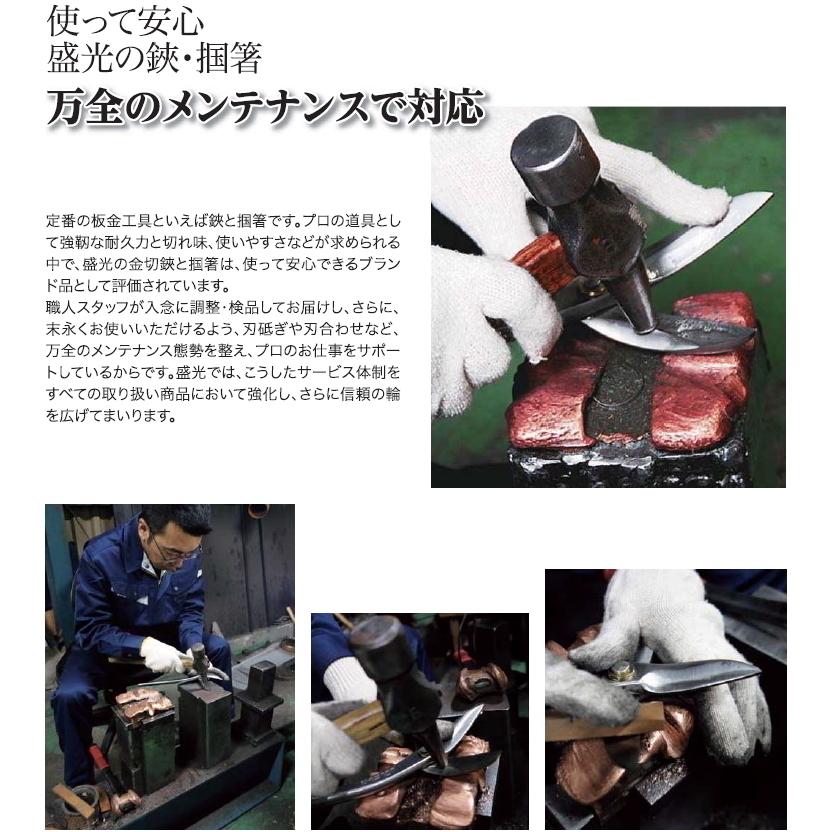 使って安心
盛光の鋏・掴箸
万全のメンテナンスで対応

定番の板金工具といえば鋏と掴箸です。プロの道具として強靭な耐久力と切れ味、使いやすさなどが求められる中で、盛光の金切鋏と掴箸は、使って安心できるブランド品として評価されています。
職人スタッフが入念に調整・検品してお届けし、さらに、末永くお使いいただけるよう、刃砥ぎや刃合わせなど、万全のメンテナンス態勢を整え、プロのお仕事をサポートしているからです。盛光では、こうしたサービス体制をすべての取り扱い商品において強化し、さらに信頼の輪を広げてまいります。