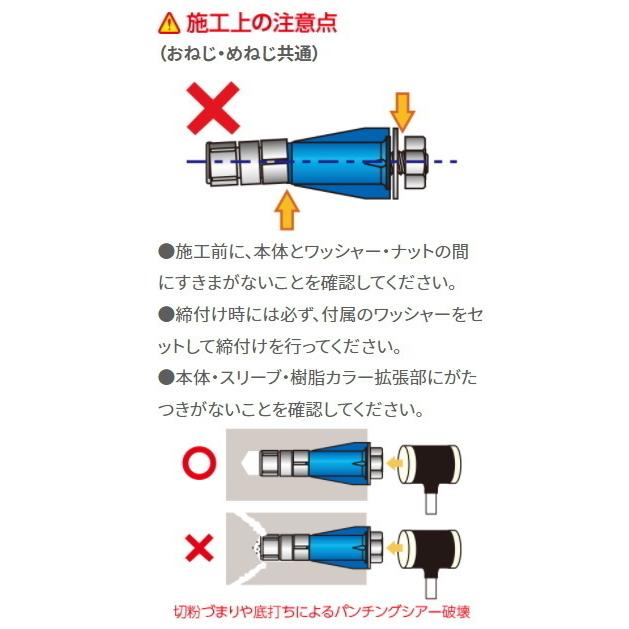 施工上の注意点
（おねじ・めねじ共通）

●施工前に、本体とワッシャー・ナットの間にすきまがないことを確認してください。
●締付け時には必ず、付属のワッシャーをセットして締付けを行ってください。
●本体・スリーブ・樹脂カラー拡張部にがたつきがないことを確認してください。

切粉づまりや底打ちによるパンチングシアー破壊