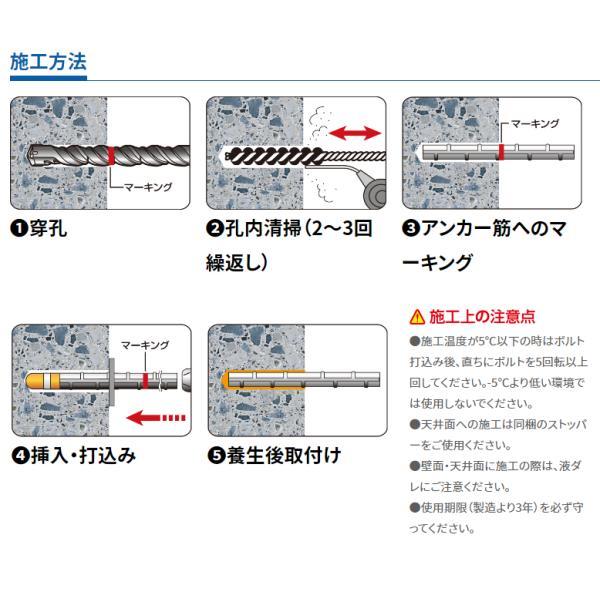 施工方法

マーキング

❶穿孔

❷孔内清掃（2～3回繰返し）

マーキング

❸アンカー筋へのマーキング

マーキング

❹挿入・打込み

❺養生後取付け

⚠ 施工上の注意点

●施工温度が5°C以下の時はボルト打込み後、直ちにボルトを5回転以上回してください。-5°Cより低い環境では使用しないでください。

●天井面への施工は同梱のストッパーをご使用ください。

●壁面・天井面に施工の際は、液ダレにご注意ください。

●使用期限（製造より3年）を必ず守ってください。