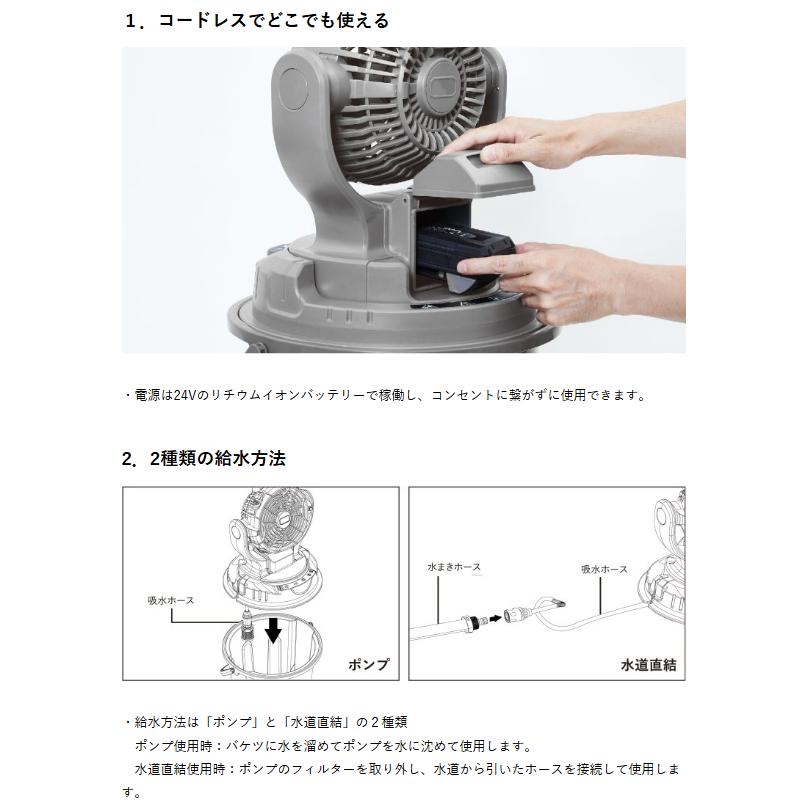 １．コードレスでどこでも使える

・電源は24Vのリチウムイオンバッテリーで稼働し、コンセントに繋がずに使用できます。

２．2種類の給水方法

吸水ホース

ポンプ

水まきホース

吸水ホース

水道直結

・給水方法は「ポンプ」と「水道直結」の２種類
ポンプ使用時：バケツに水を溜めてポンプを水に沈めて使用します。
水道直結使用時：ポンプのフィルターを取り外し、水道から引いたホースを接続して使用します。