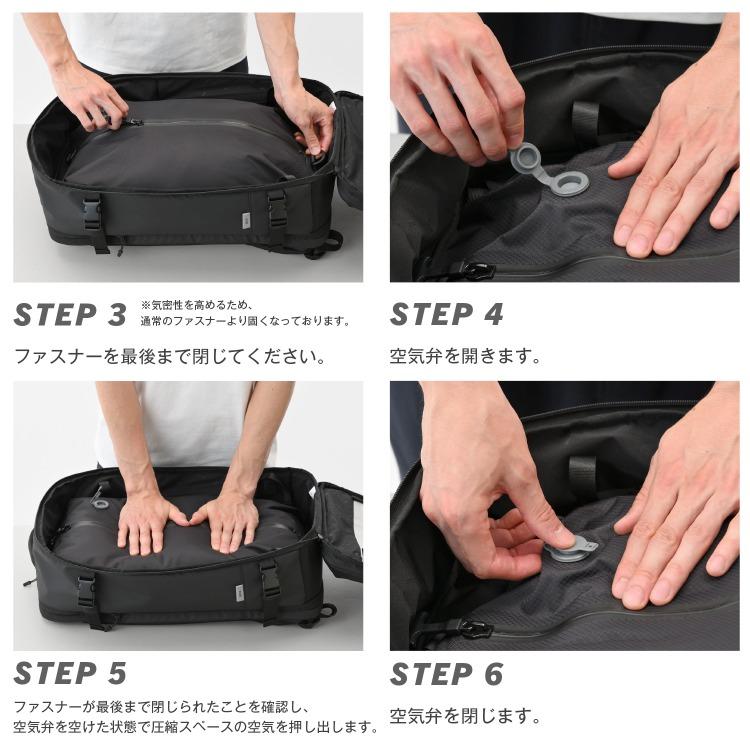 STEP 3 ※気密性を高めるため、通常のファスナーより固くなっております。

ファスナーを最後まで閉じてください。

STEP 4

空気弁を開きます。

STEP 5

ファスナーが最後まで閉じられたことを確認し、空気弁を空けた状態で圧縮スペースの空気を押し出します。

STEP 6

空気弁を閉じます。