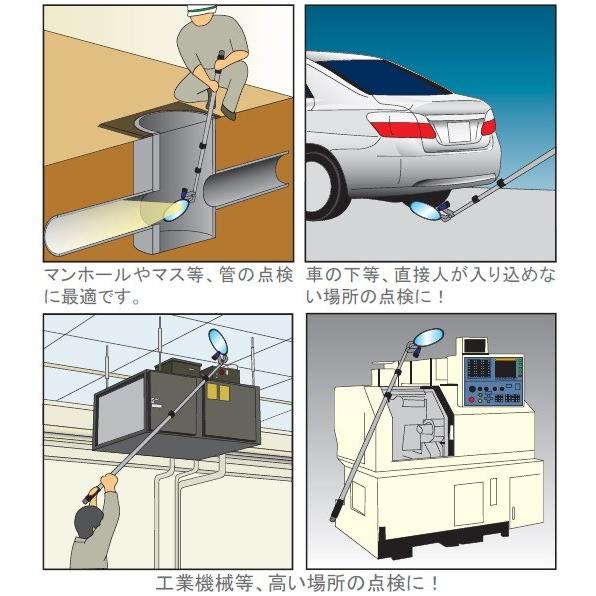 マンホールやマス等、管の点検に最適です。

車の下等、直接人が入り込めない場所の点検に！

工業機械等、高い場所の点検に！