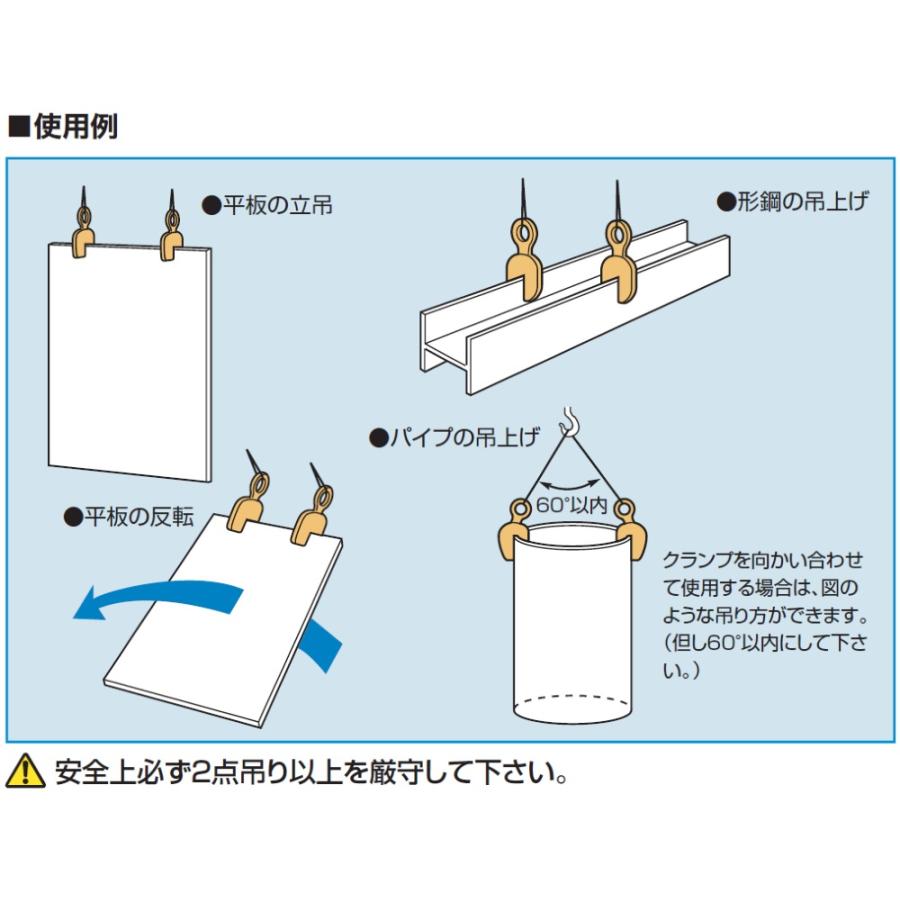 ■使用例

●平板の立吊

●形鋼の吊上げ

●パイプの吊上げ

60°以内

●平板の反転

クランプを向かい合わせて使用する場合は、図のような吊り方ができます。（但し60°以内にして下さい。）

安全上必ず2点吊り以上を厳守して下さい。