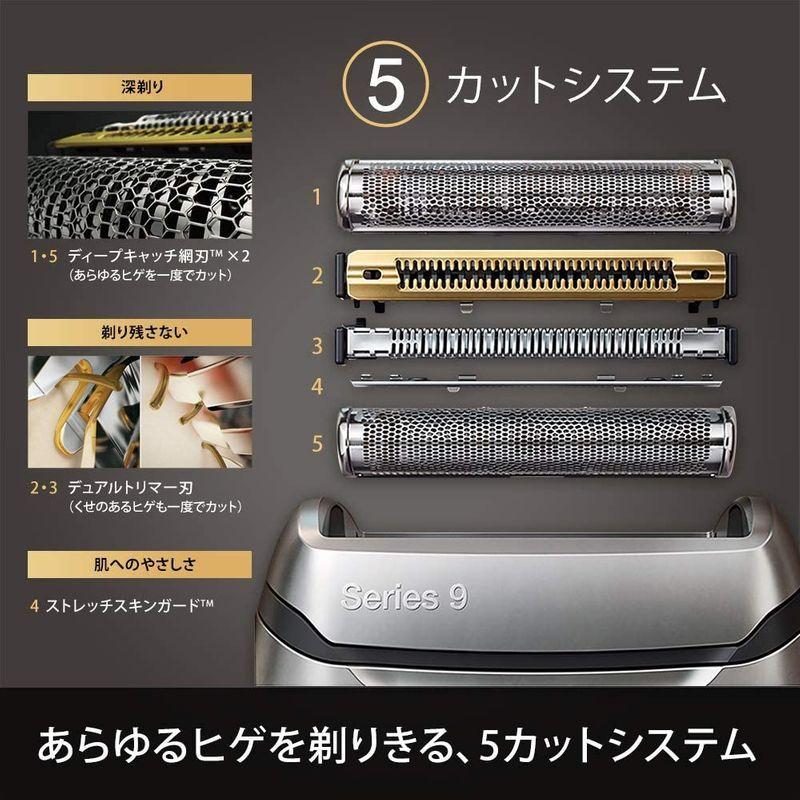 5 カットシステム

深剃り

1・5 ディープキャッチ網刃™ ×2
(あらゆるヒゲを一度でカット)

剃り残さない

2・3 デュアルトリマー刃
(くせのあるヒゲも一度でカット)

肌へのやさしさ

4 ストレッチスキンガード™

1
2
3
4
5

Series 9

あらゆるヒゲを剃りきる、5カットシステム