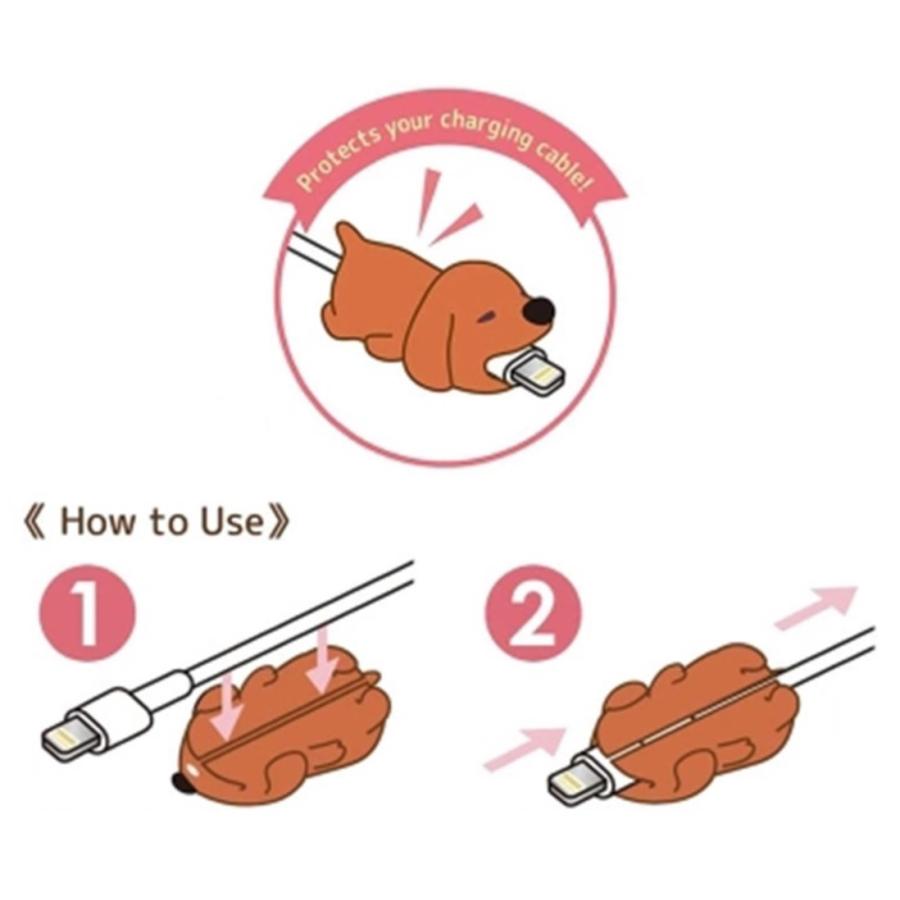 Protects your charging cable!

《 How to Use》

1

2