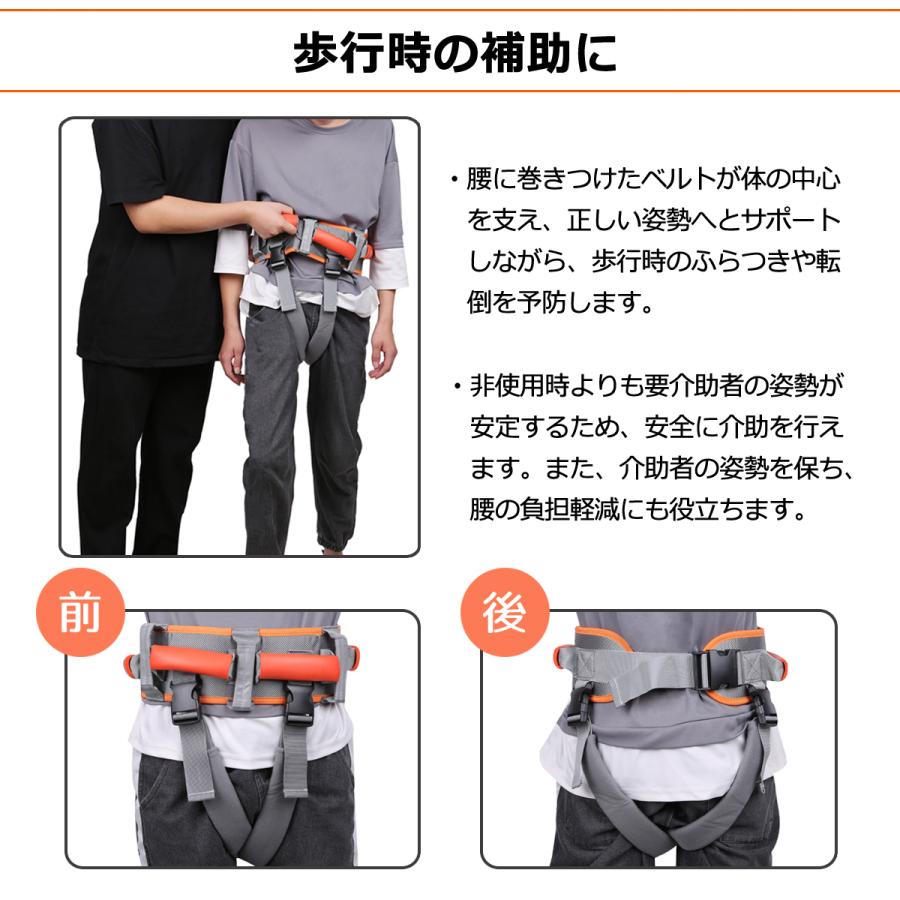 歩行時の補助に

・腰に巻きつけたベルトが体の中心を支え、正しい姿勢へとサポートしながら、歩行時のふらつきや転倒を予防します。

・非使用時よりも要介助者の姿勢が安定するため、安全に介助を行えます。また、介助者の姿勢を保ち、腰の負担軽減にも役立ちます。

前

後