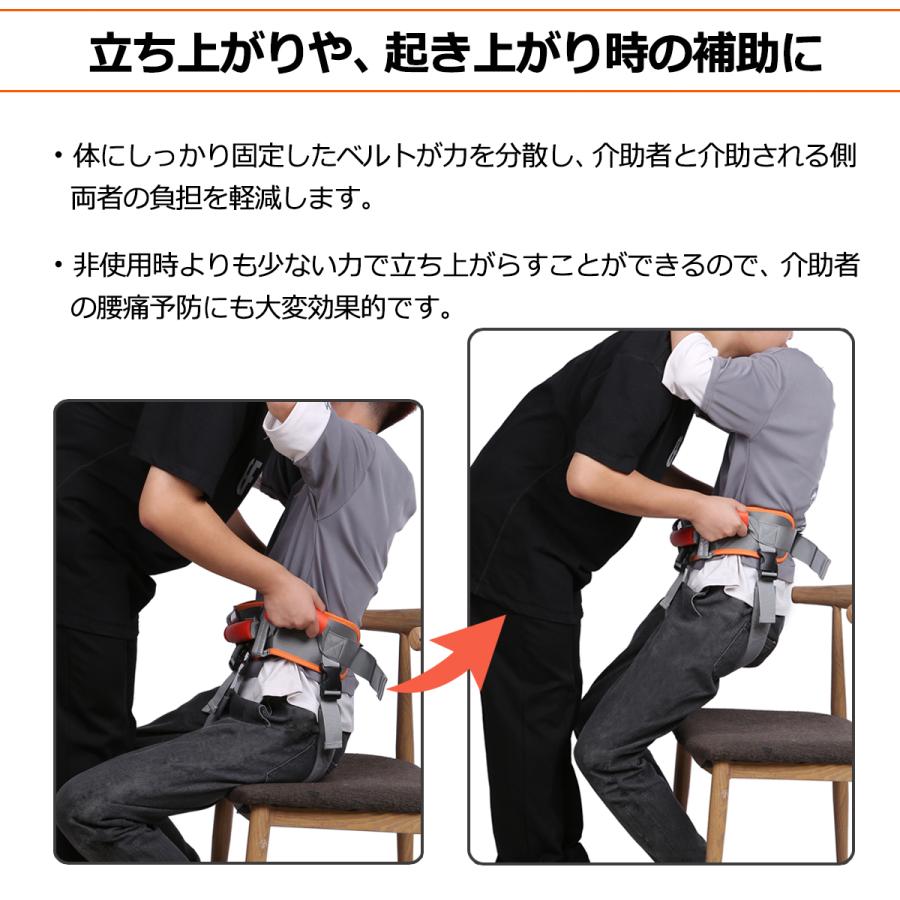 立ち上がりや、起き上がり時の補助に

・体にしっかり固定したベルトが力を分散し、介助者と介助される側両者の負担を軽減します。

・非使用時よりも少ない力で立ち上がらすことができるので、介助者の腰痛予防にも大変効果的です。