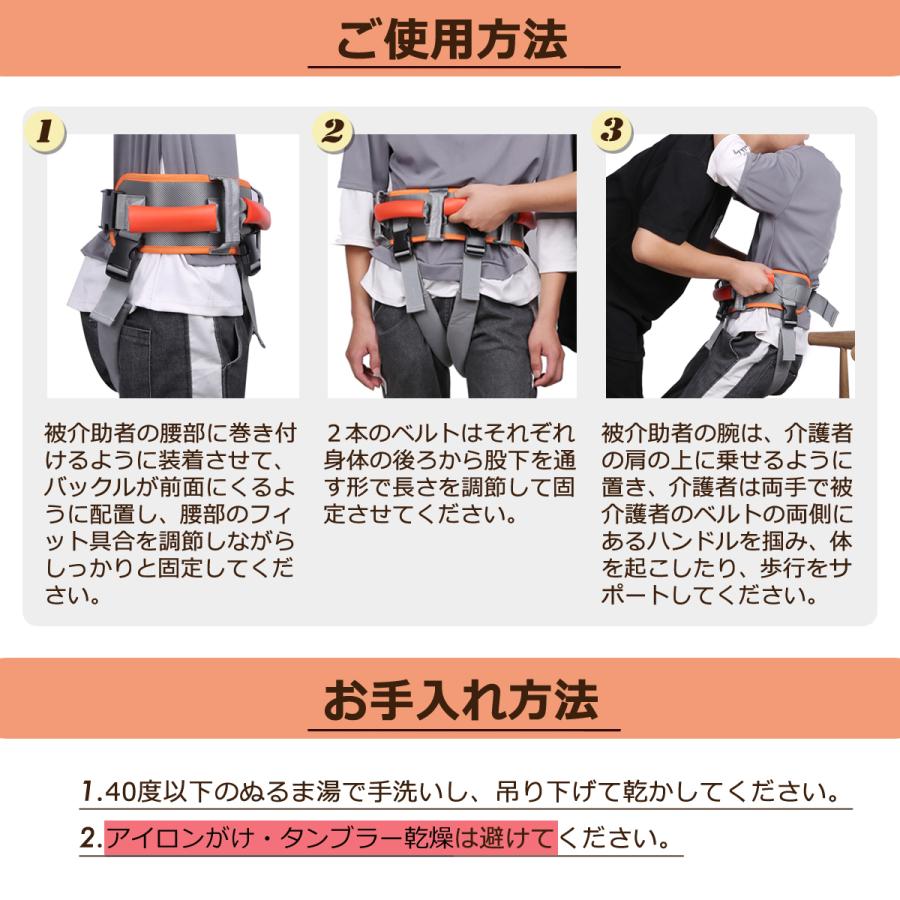 ご使用方法

1

被介助者の腰部に巻き付けるように装着させて、バックルが前面にくるように配置し、腰部のフィット具合を調節しながらしっかりと固定してください。

2

２本のベルトはそれぞれ身体の後ろから股下を通す形で長さを調節して固定させてください。

3

被介助者の腕は、介護者の肩の上に乗せるように置き、介護者は両手で被介護者のベルトの両側にあるハンドルを掴み、体を起こしたり、歩行をサポートしてください。

お手入れ方法

1.40度以下のぬるま湯で手洗いし、吊り下げて乾かしてください。

2.アイロンがけ・タンブラー乾燥は避けてください。