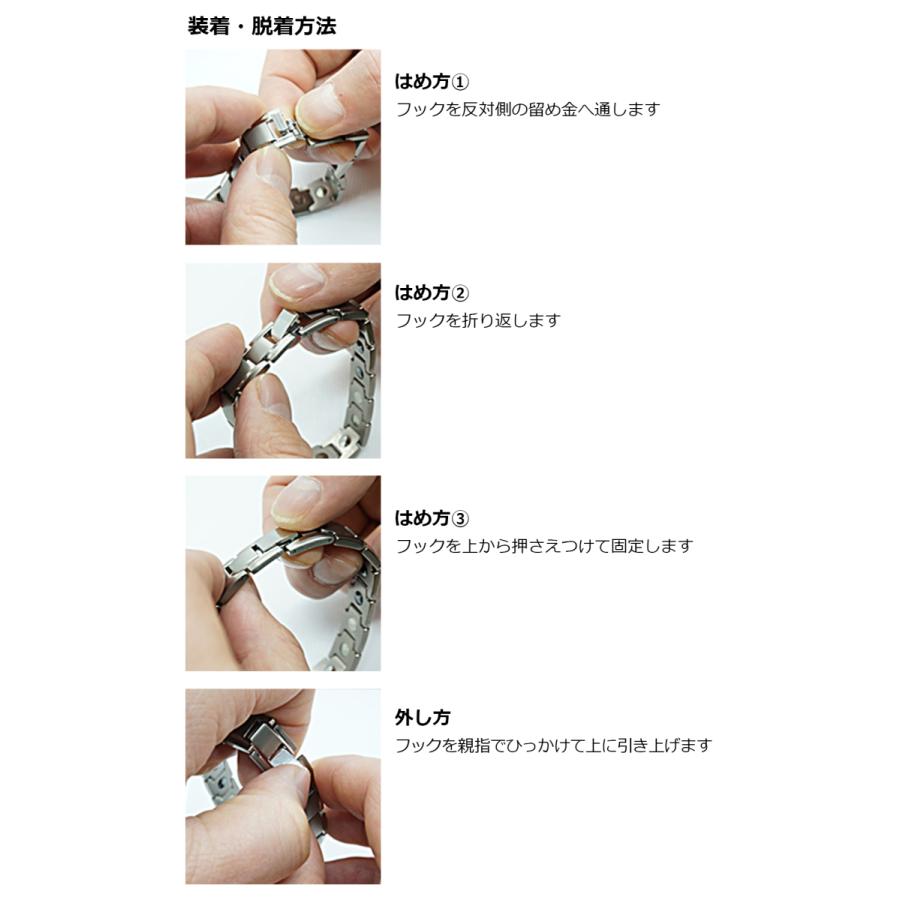 装着・脱着方法

はめ方①
フックを反対側の留め金へ通します

はめ方②
フックを折り返します

はめ方③
フックを上から押さえつけて固定します

外し方
フックを親指でひっかけて上に引き上げます