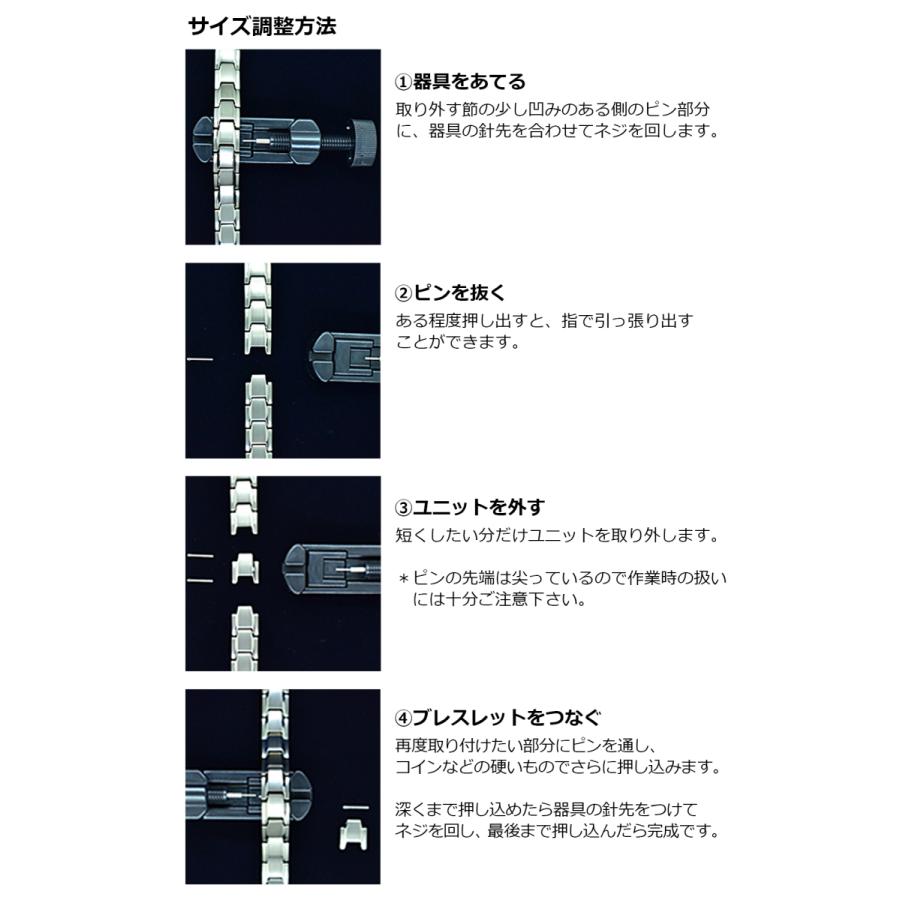 サイズ調整方法

①器具をあてる
取り外す節の少し凹みのある側のピン部分に、器具の針先を合わせてネジを回します。

②ピンを抜く
ある程度押し出すと、指で引っ張り出すことができます。

③ユニットを外す
短くしたい分だけユニットを取り外します。

＊ピンの先端は尖っているので作業時の扱いには十分ご注意下さい。

④ブレスレットをつなぐ
再度取り付けたい部分にピンを通し、コインなどの硬いものでさらに押し込みます。

深くまで押し込めたら器具の針先をつけてネジを回し、最後まで押し込んだら完成です。