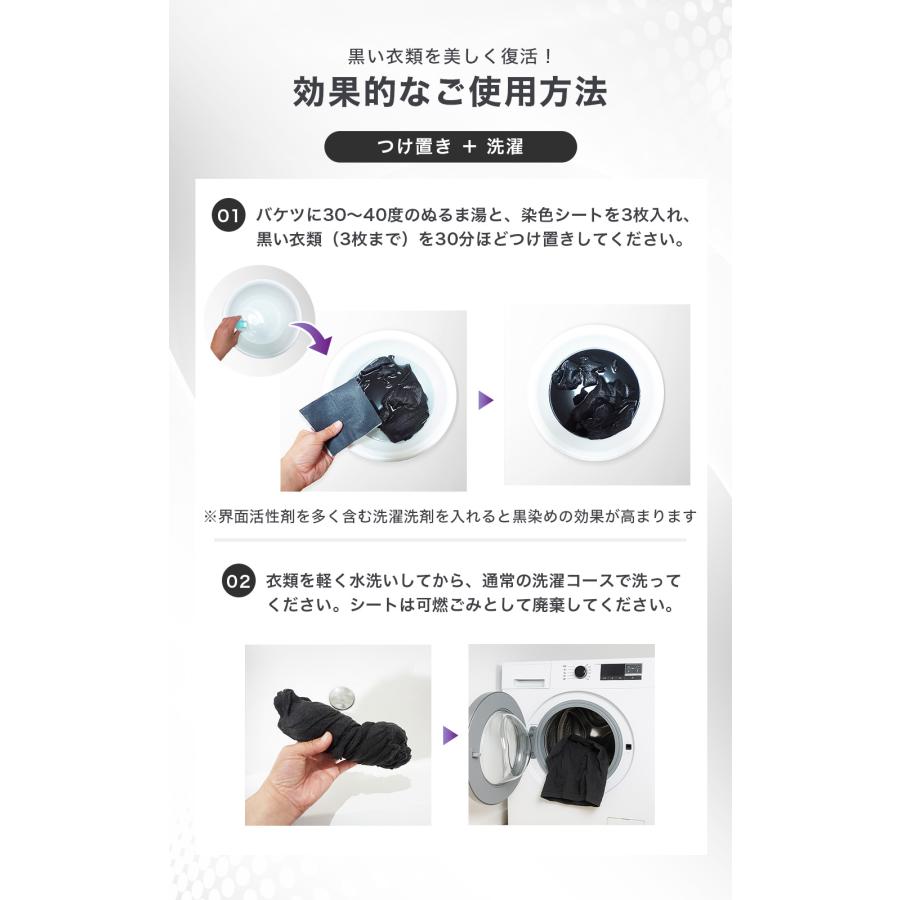 黒い衣類を美しく復活！
効果的なご使用方法

つけ置き ＋ 洗濯

01 バケツに30〜40度のぬるま湯と、染色シートを3枚入れ、黒い衣類（3枚まで）を30分ほどつけ置きしてください。

※界面活性剤を多く含む洗濯洗剤を入れると黒染めの効果が高まります

02 衣類を軽く水洗いしてから、通常の洗濯コースで洗ってください。シートは可燃ごみとして廃棄してください。