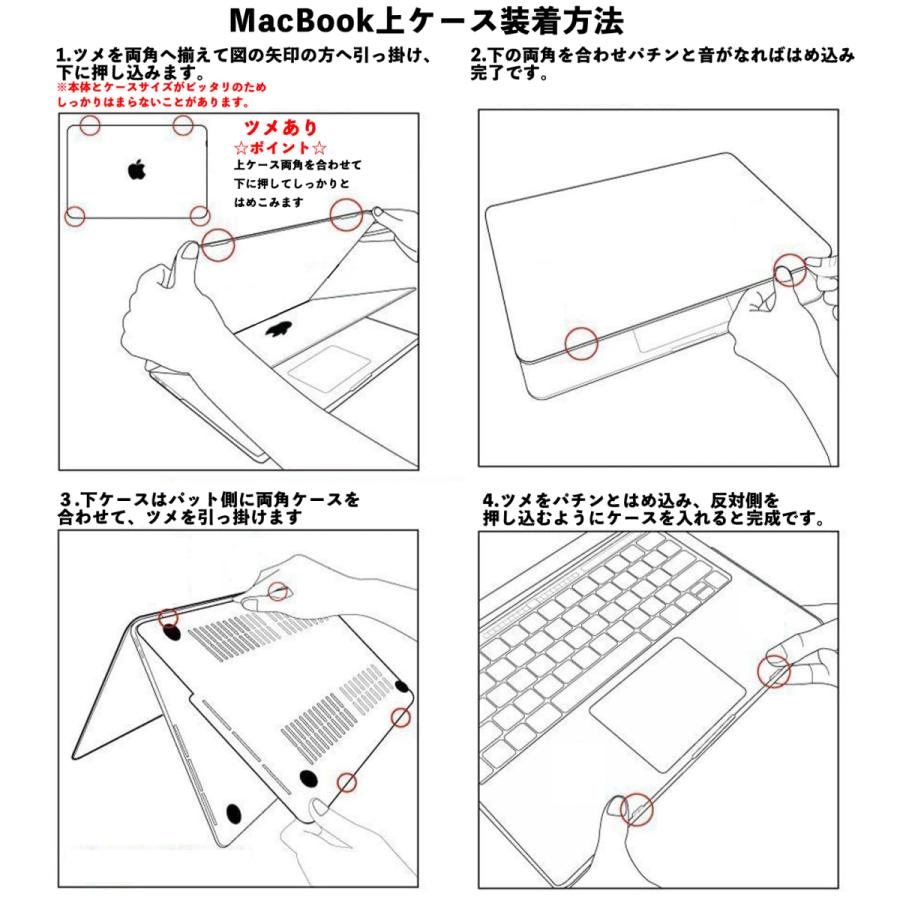 MacBook上ケース装着方法

1.ツメを両角へ揃えて図の矢印の方へ引っ掛け、下に押し込みます。
※本体とケースサイズがピッタリのためしっかりはまらないことがあります。

ツメあり
☆ポイント☆
上ケース両角を合わせて下に押してしっかりとはめこみます

2.下の両角を合わせパチンと音がなればはめ込み完了です。

3.下ケースはパット側に両角ケースを合わせて、ツメを引っ掛けます

4.ツメをパチンとはめ込み、反対側を押し込むようにケースを入れると完成です。