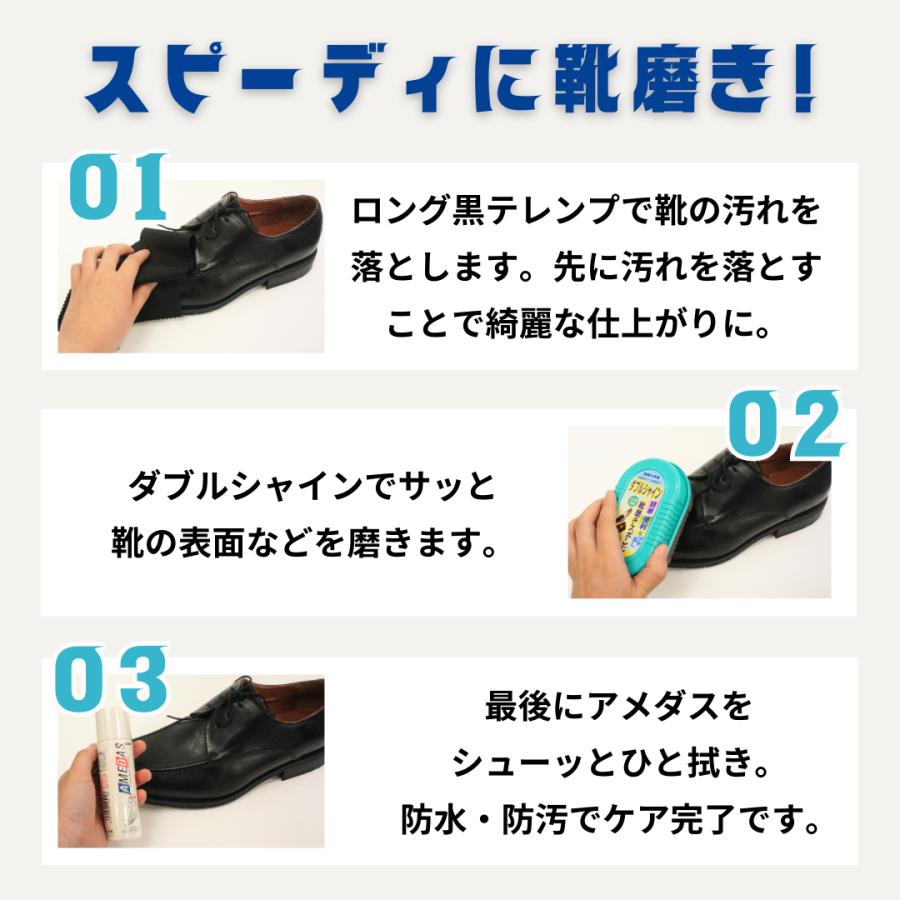 スピーディに靴磨き!

01

ロング黒テレンプで靴の汚れを落とします。先に汚れを落とすことで綺麗な仕上がりに。

02

ダブルシャインでサッと靴の表面などを磨きます。

ダブルシャイン

03

最後にアメダスをシューッとひと拭き。防水・防汚でケア完了です。

AMEDAS