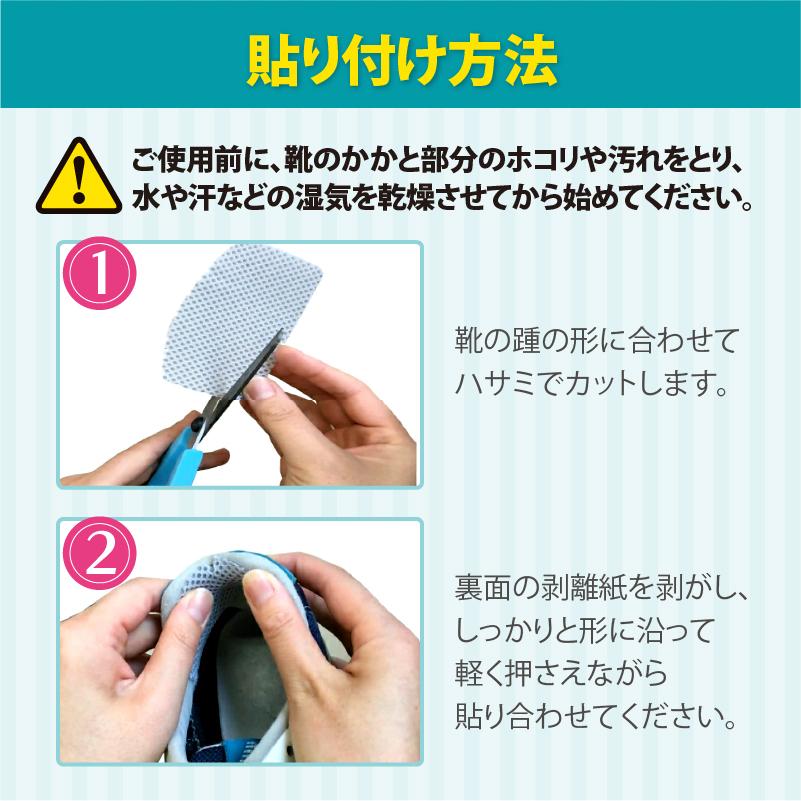 貼り付け方法

ご使用前に、靴のかかと部分のホコリや汚れをとり、水や汗などの湿気を乾燥させてから始めてください。

1

靴の踵の形に合わせてハサミでカットします。

2

裏面の剥離紙を剥がし、しっかりと形に沿って軽く押さえながら貼り合わせてください。