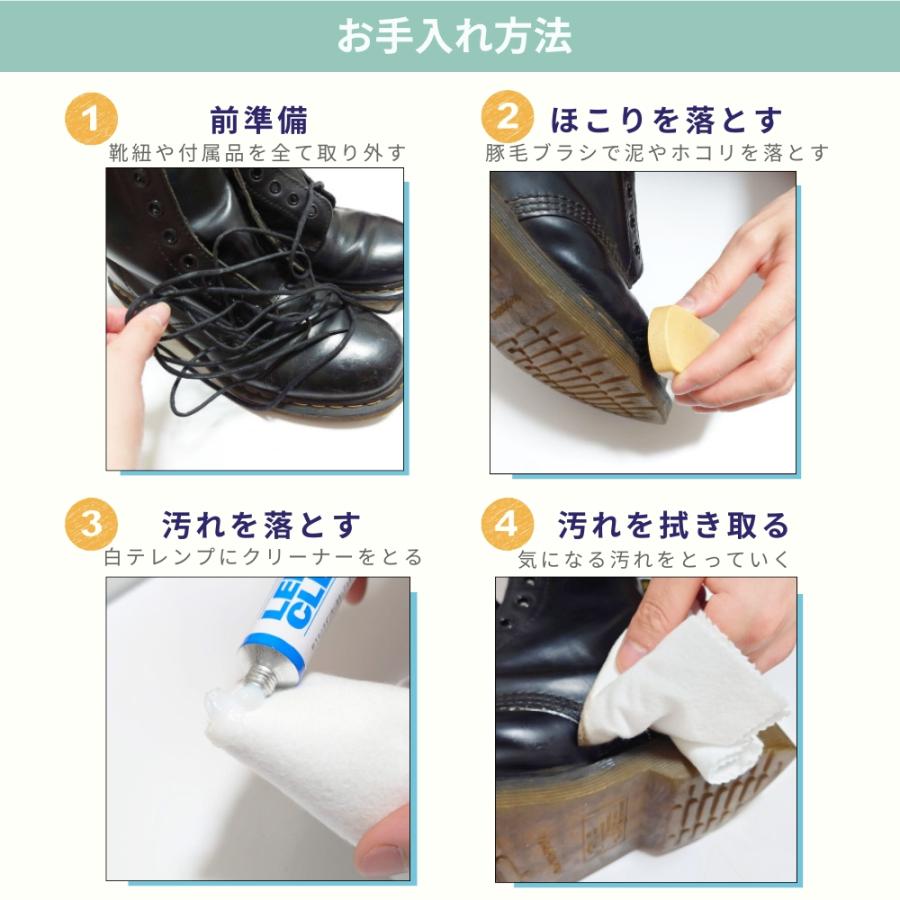 お手入れ方法

1
前準備
靴紐や付属品を全て取り外す

2
ほこりを落とす
豚毛ブラシで泥やホコリを落とす

3
汚れを落とす
白テレンプにクリーナーをとる

4
汚れを拭き取る
気になる汚れをとっていく