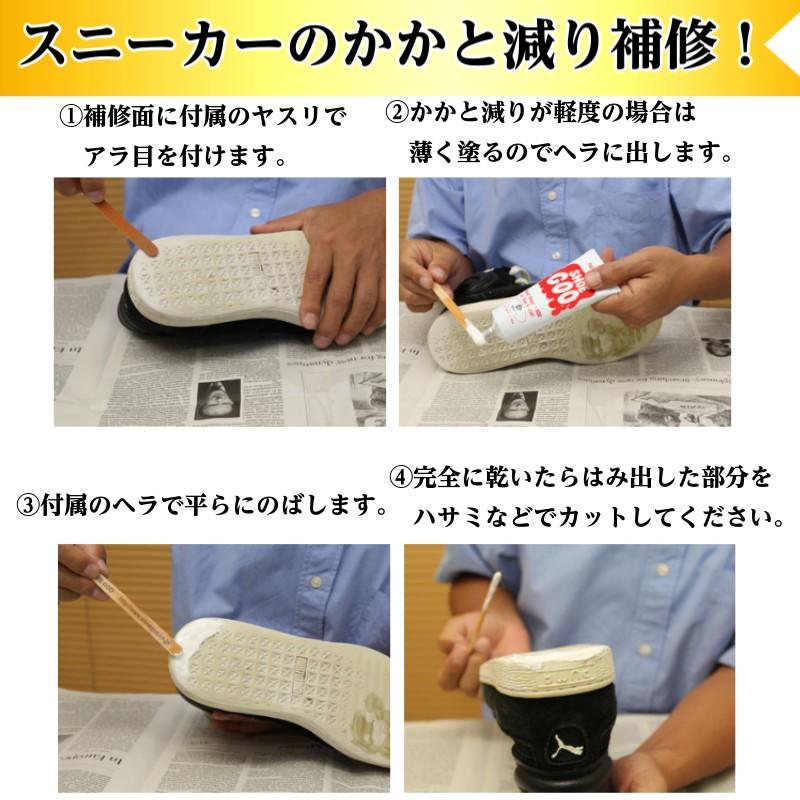 スニーカーのかかと減り補修！

①補修面に付属のヤスリでアラ目を付けます。

②かかと減りが軽度の場合は薄く塗るのでヘラに出します。

SHOE GOO

③付属のヘラで平らにのばします。

④完全に乾いたらはみ出した部分をハサミなどでカットしてください。